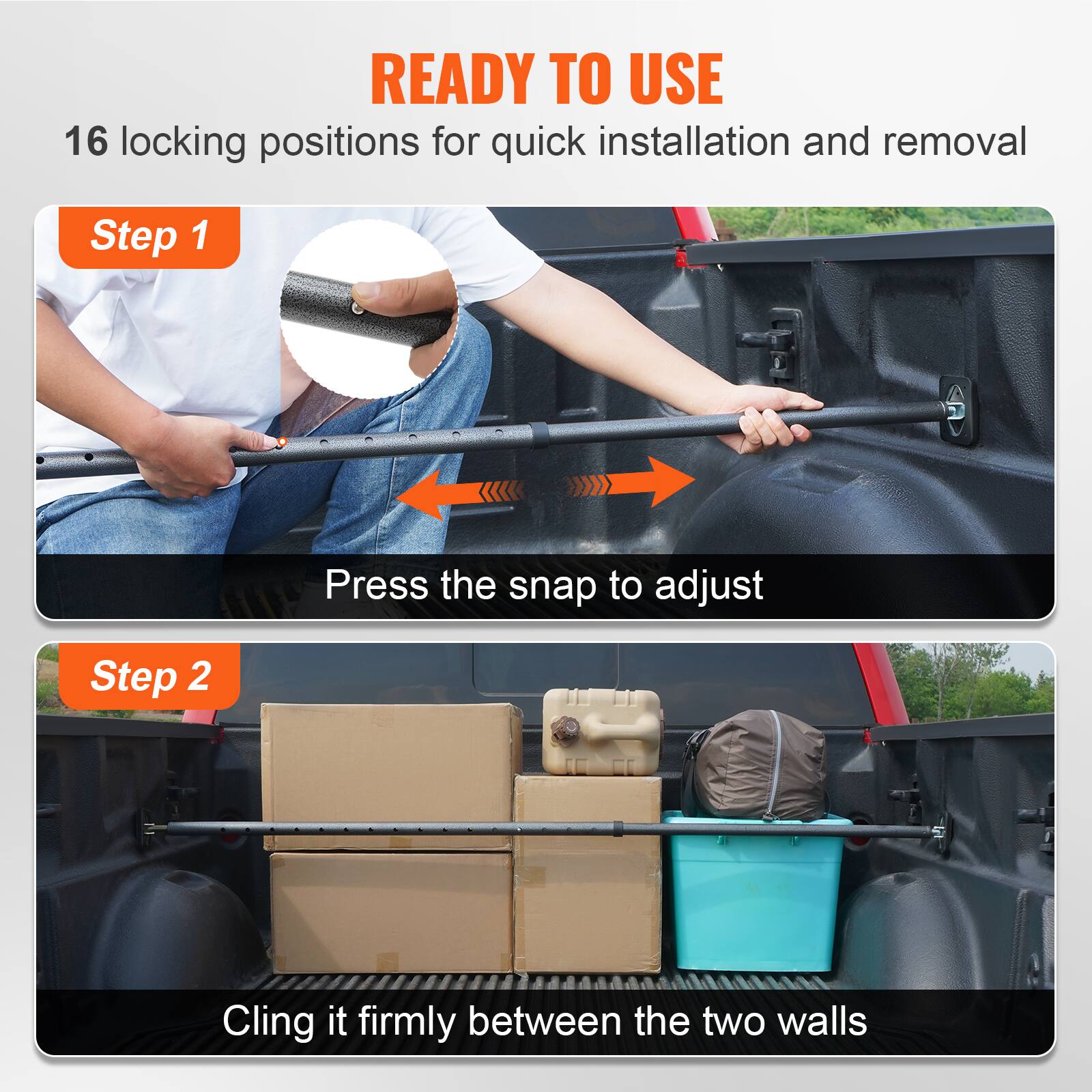 READY TO USE

16 locking positions for quick installation and removal

Step 1

Press the snap to adjust

Step 2

Cling it firmly between the two walls