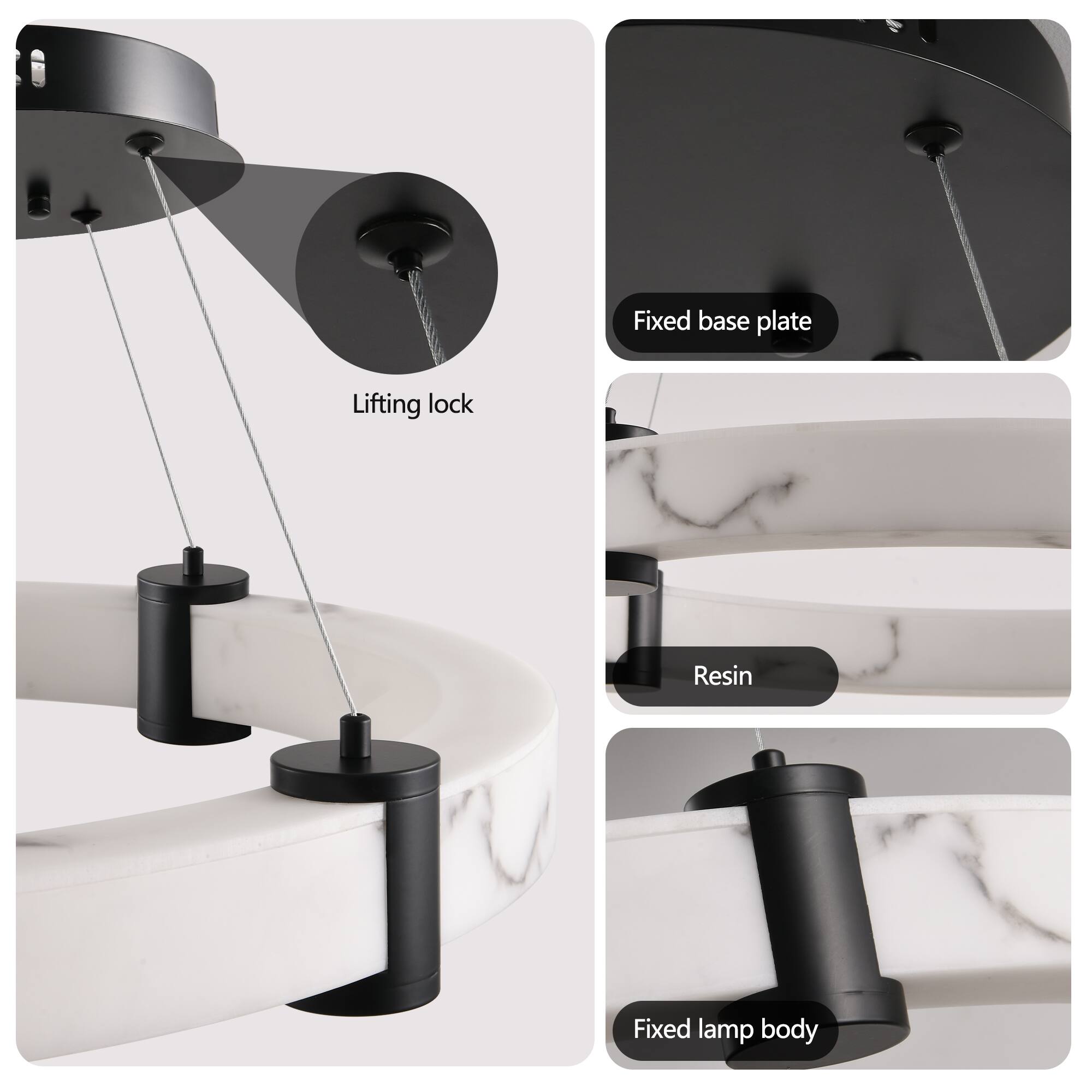 Lifting lock

Fixed base plate

Resin

Fixed lamp body