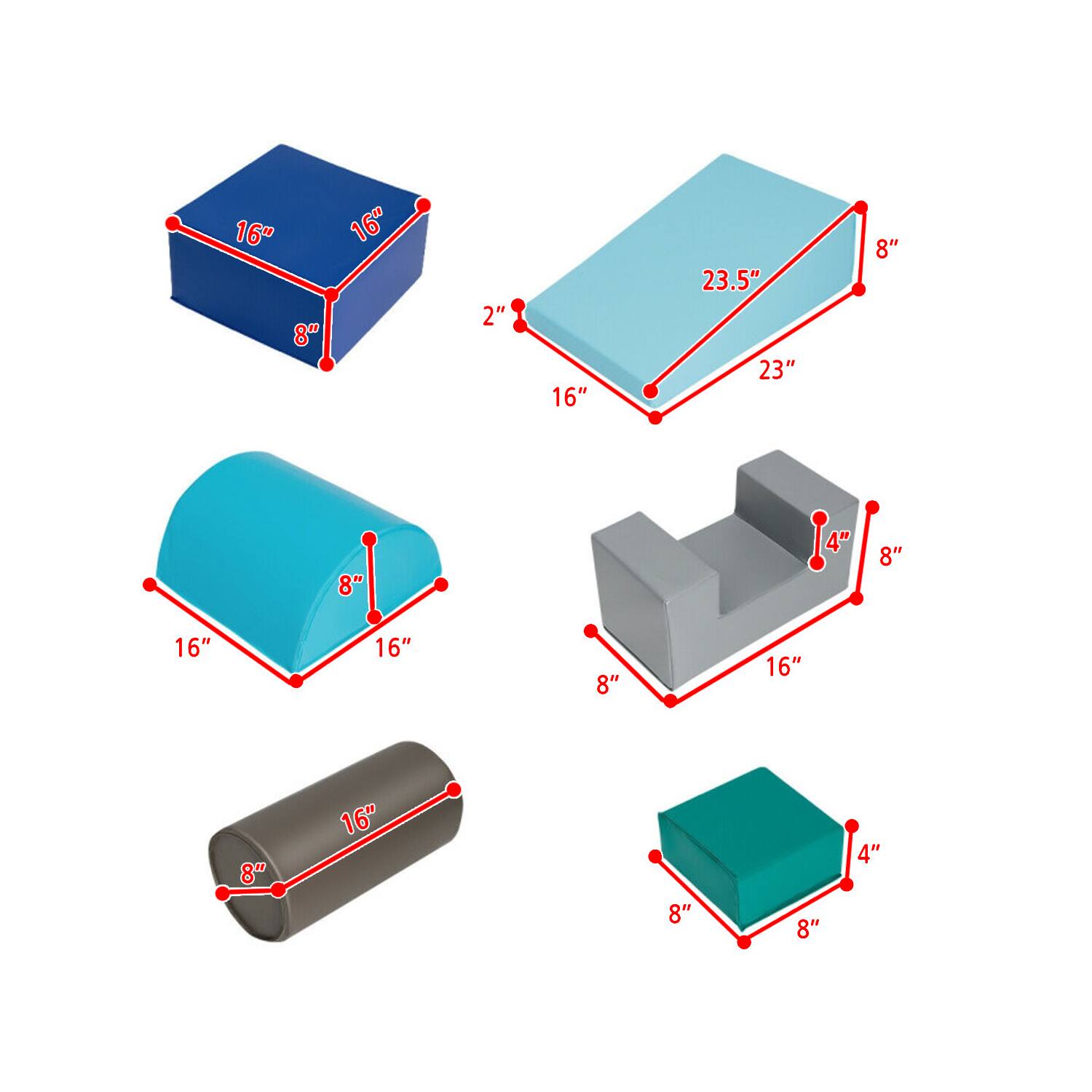 16″
16″
8″

23.5″
8″
2″
16″
23″

8″
16″
16″

4″
8″
8″
16″

16″
8″

4″
8″
8″