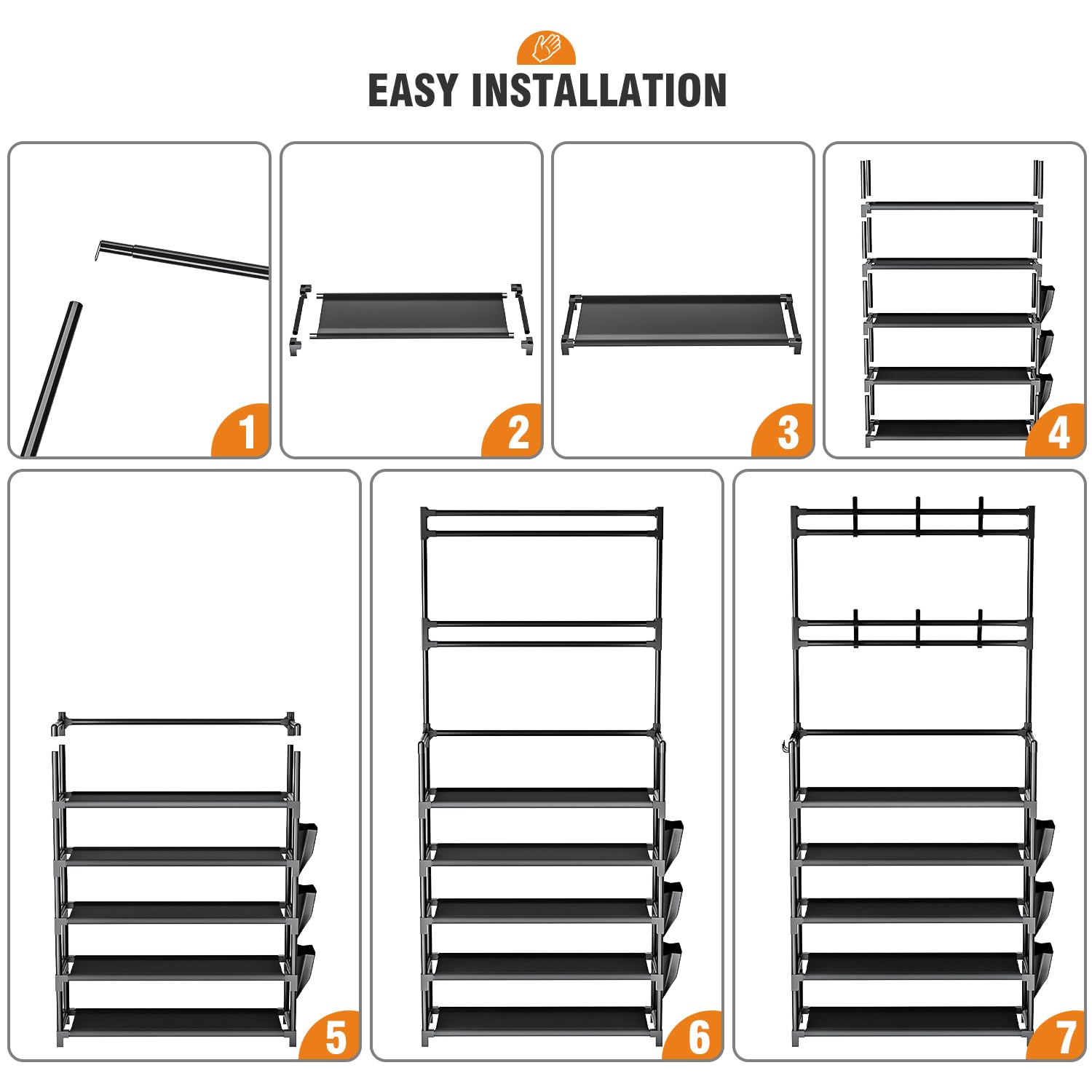 EASY INSTALLATION

1

2

3

4

5

6

7