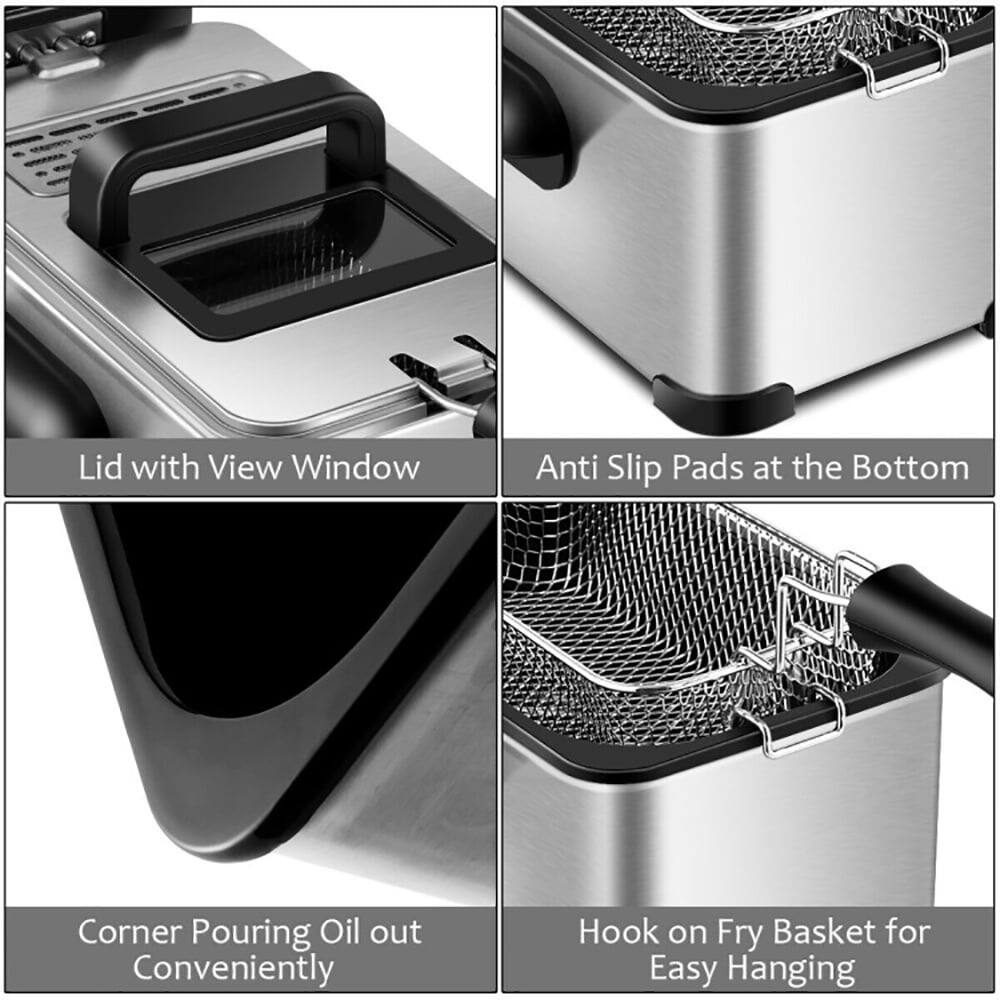 Lid with View Window

Anti Slip Pads at the Bottom

Corner Pouring Oil out Conveniently

Hook on Fry Basket for Easy Hanging