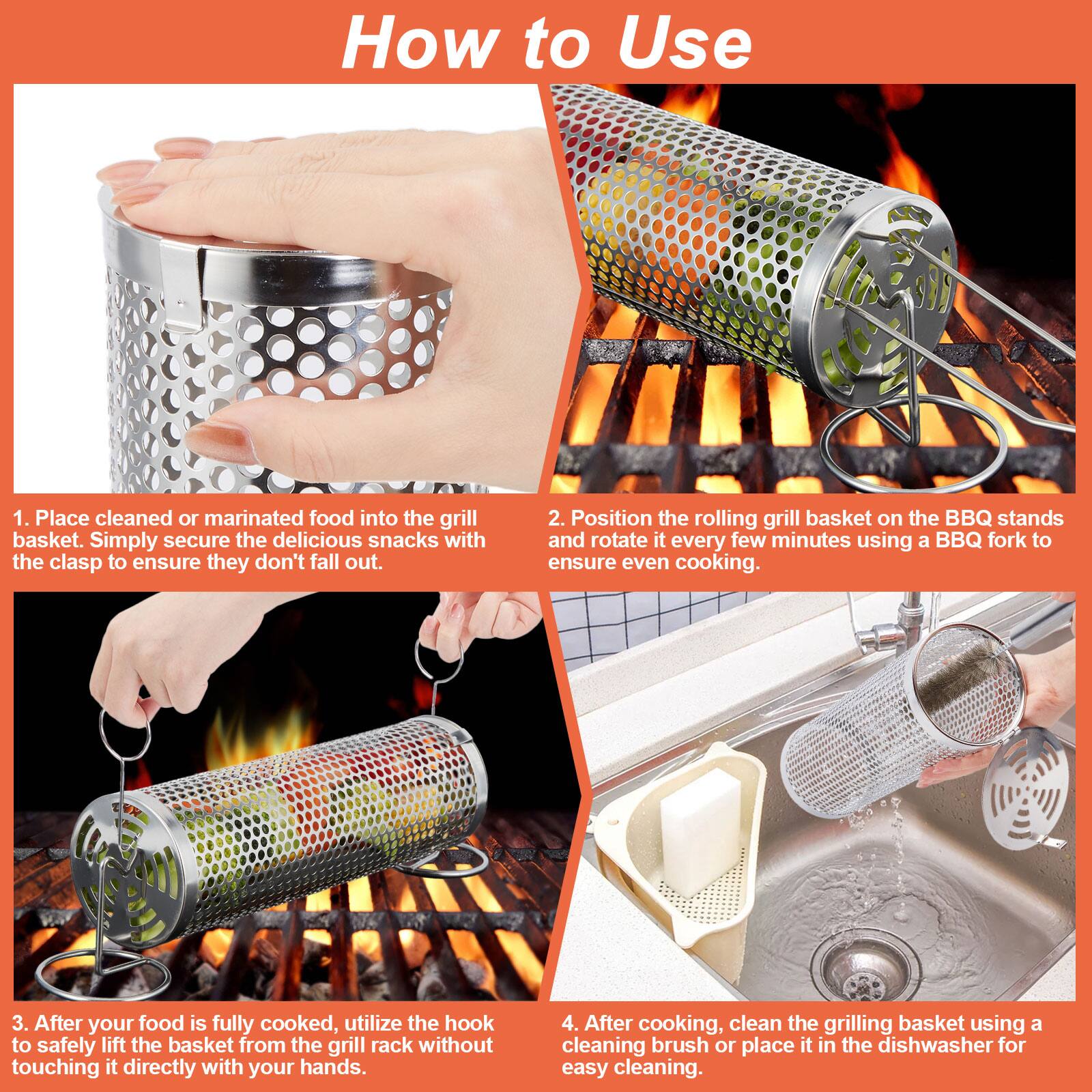 How to Use

1. Place cleaned or marinated food into the grill basket. Simply secure the delicious snacks with the clasp to ensure they don't fall out.

2. Position the rolling grill basket on the BBQ stands and rotate it every few minutes using a BBQ fork to ensure even cooking.

3. After your food is fully cooked, utilize the hook to safely lift the basket from the grill rack without touching it directly with your hands.

4. After cooking, clean the grilling basket using a cleaning brush or place it in the dishwasher for easy cleaning.