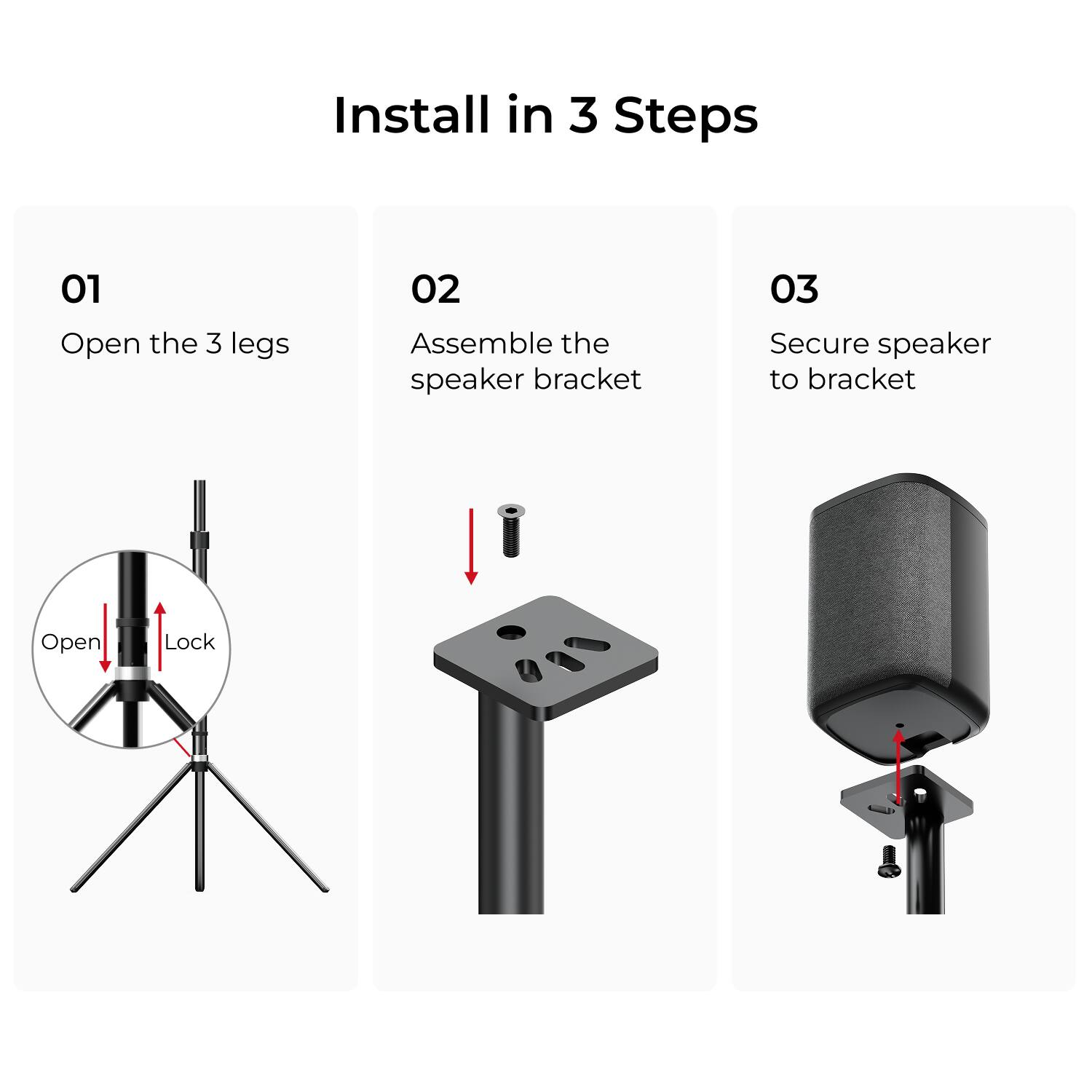 Install in 3 Steps

01

Open the 3 legs

Open

Lock

02

Assemble the speaker bracket

03

Secure speaker to bracket