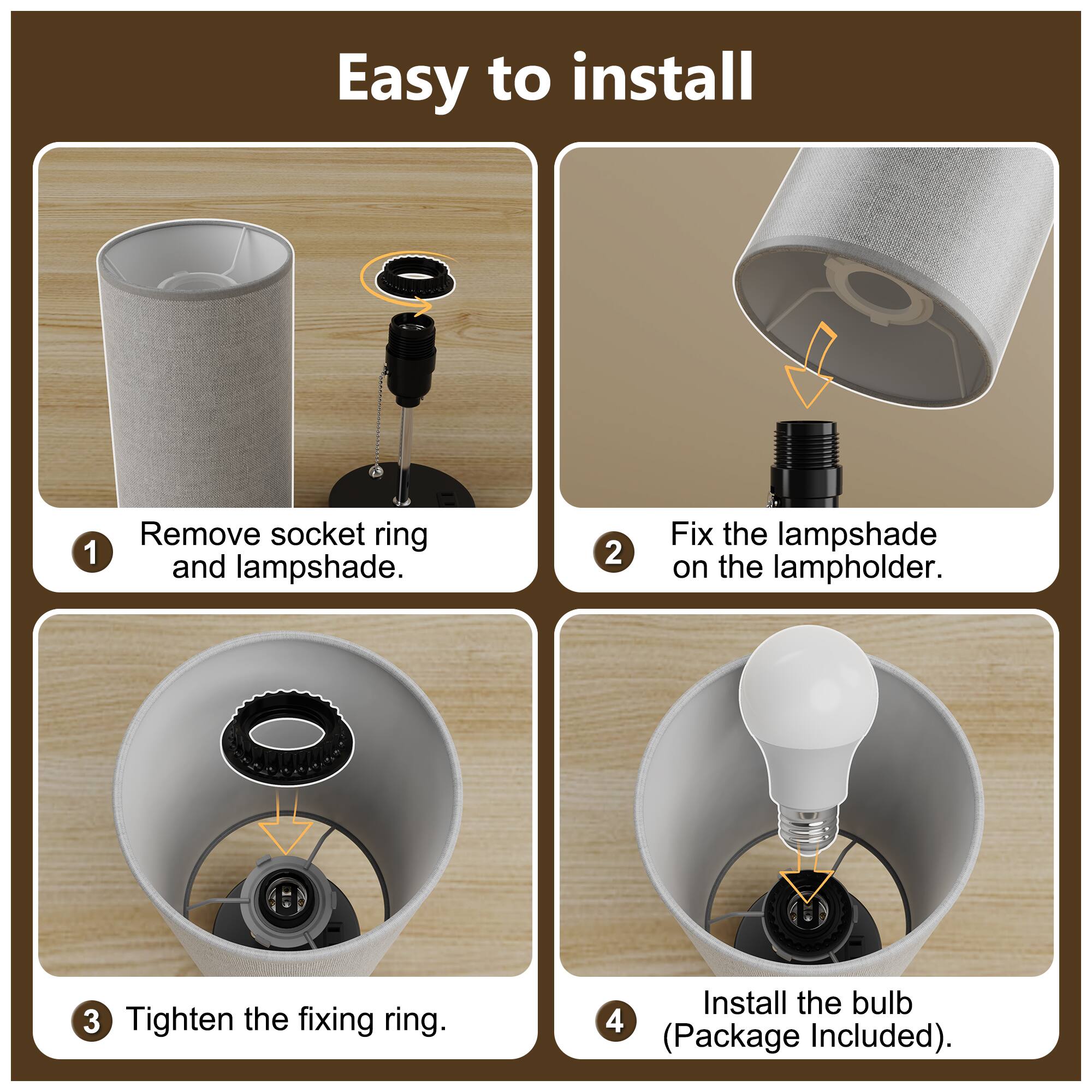 Easy to install

1 Remove socket ring and lampshade.

2 Fix the lampshade on the lampholder.

3 Tighten the fixing ring.

4 Install the bulb (Package Included).