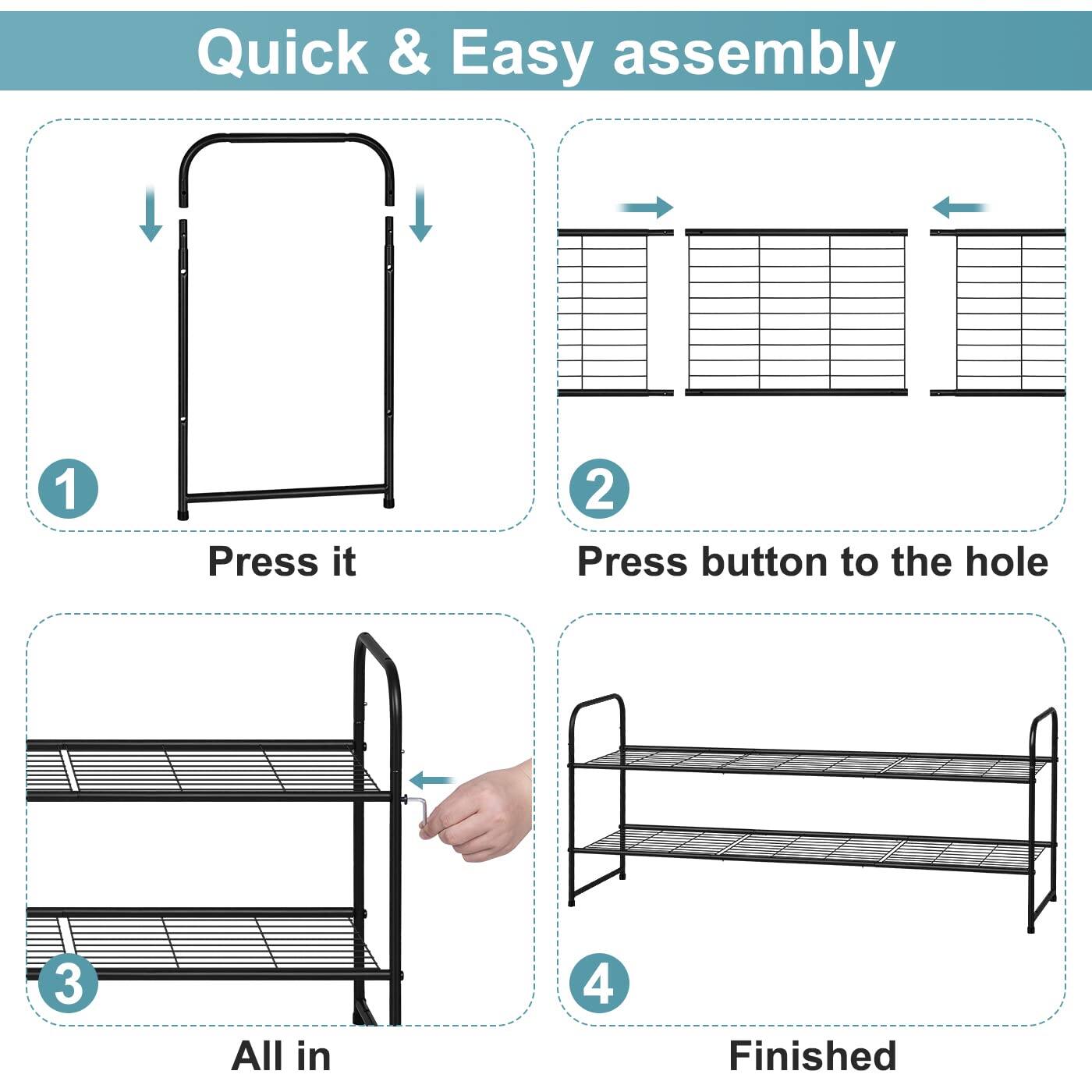 Quick & Easy assembly

1

Press it

2

Press button to the hole

3

All in

4

Finished