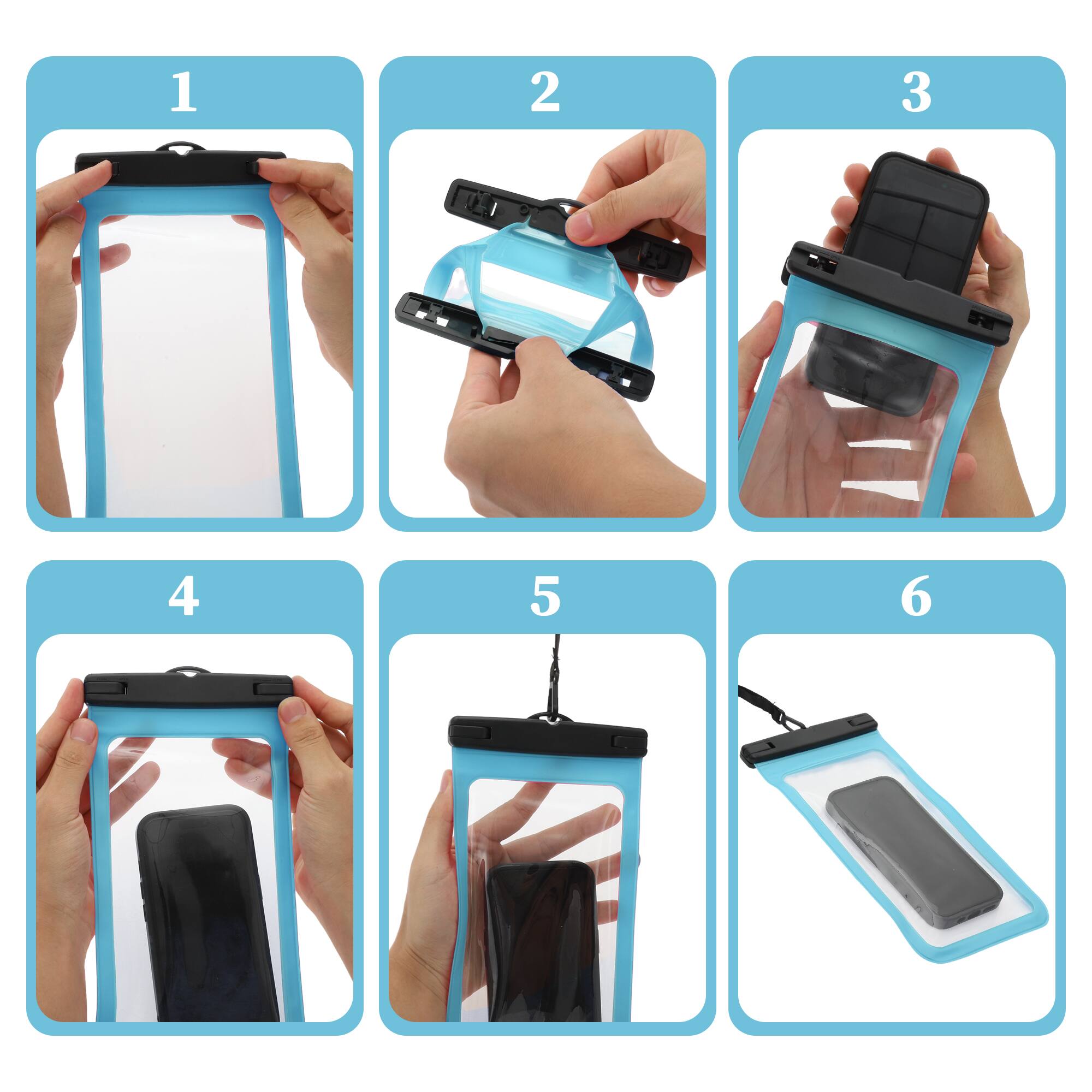 1

2

3

4

5

6