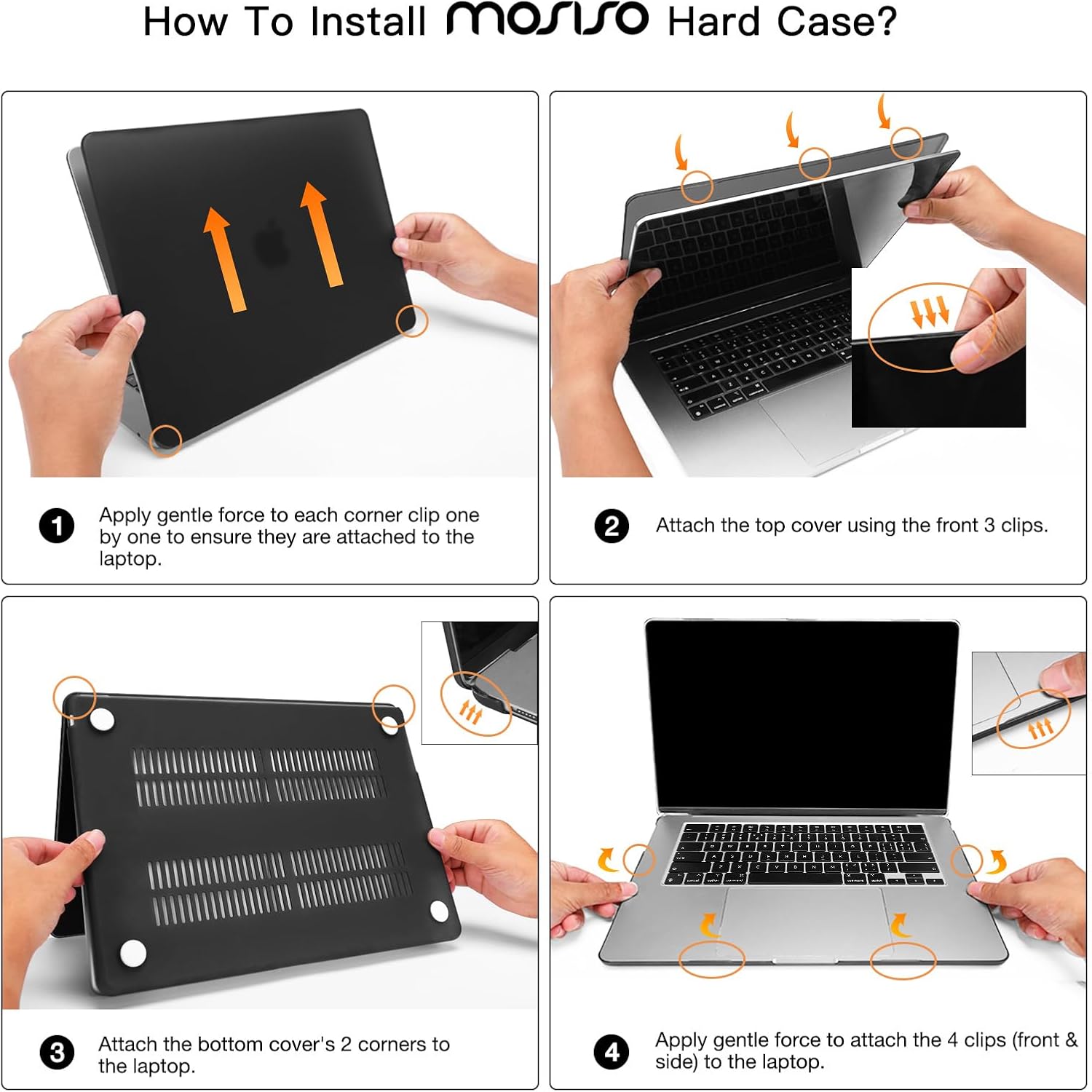 How To Install MOSISO Hard Case?

1 Apply gentle force to each corner clip one by one to ensure they are attached to the laptop.

2 Attach the top cover using the front 3 clips.

3 Attach the bottom cover's 2 corners to the laptop.

4 Apply gentle force to attach the 4 clips (front & side) to the laptop.