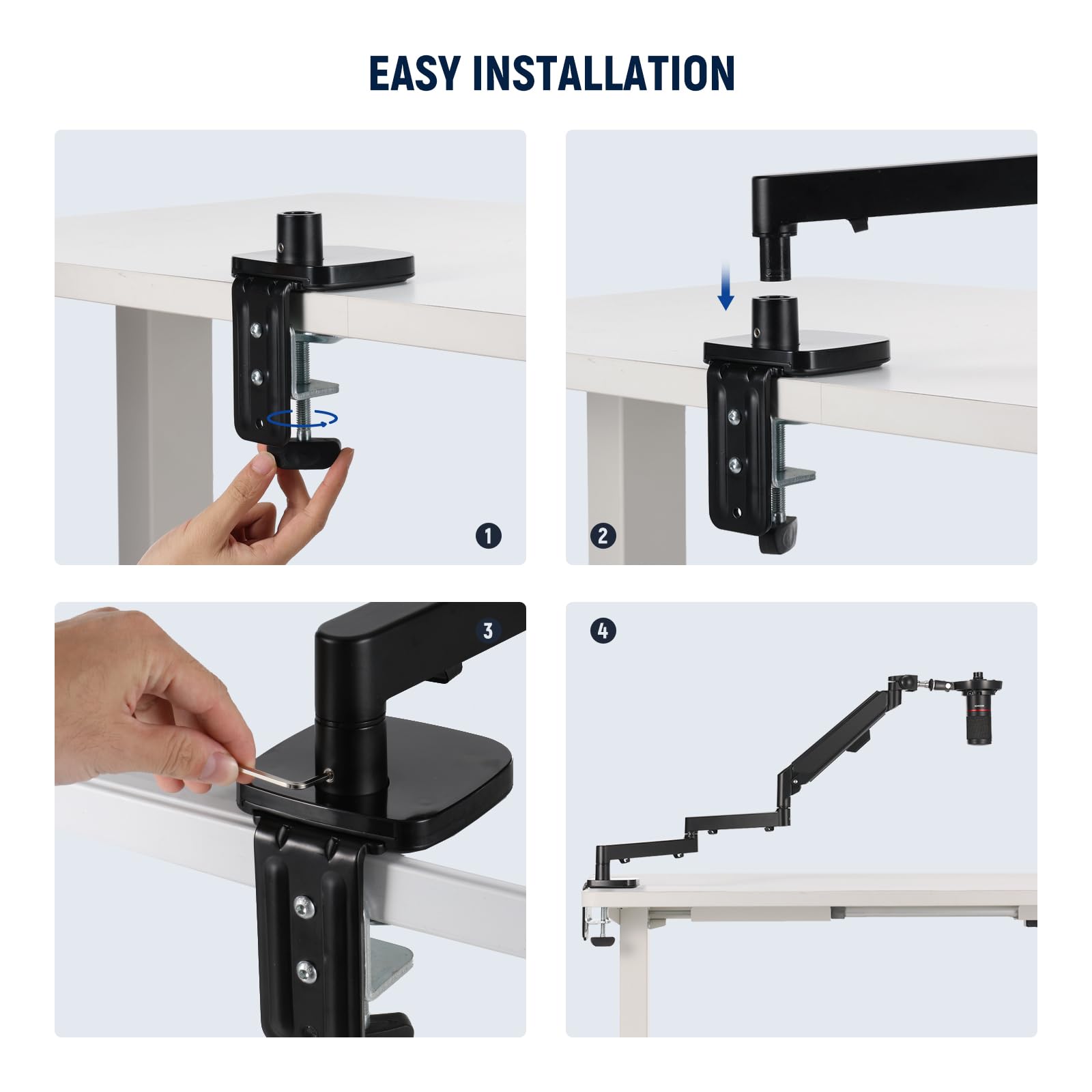 EASY INSTALLATION

1

2

3

4