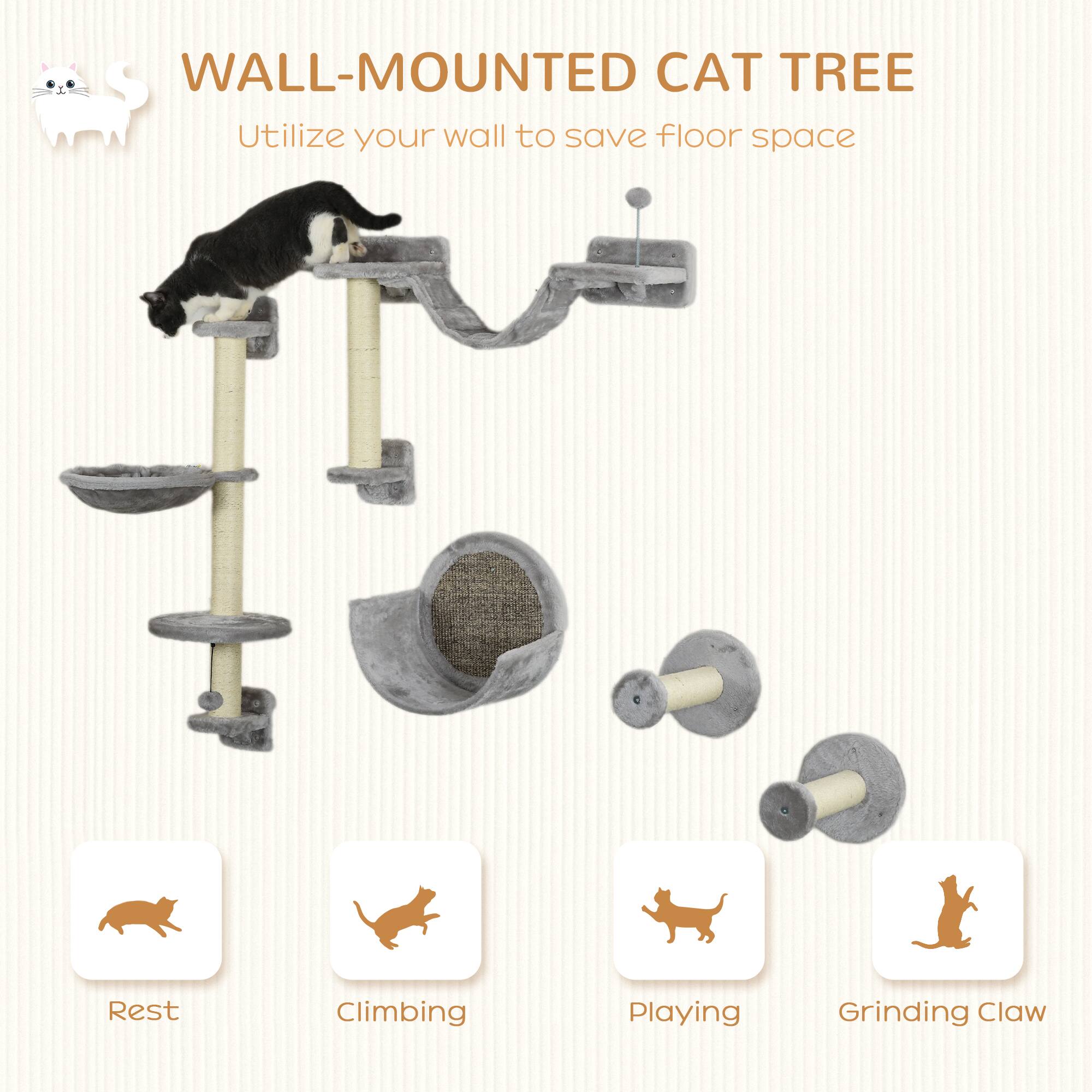 WALL-MOUNTED CAT TREE

Utilize your wall to save floor space

Rest

Climbing

Playing

Grinding Claw