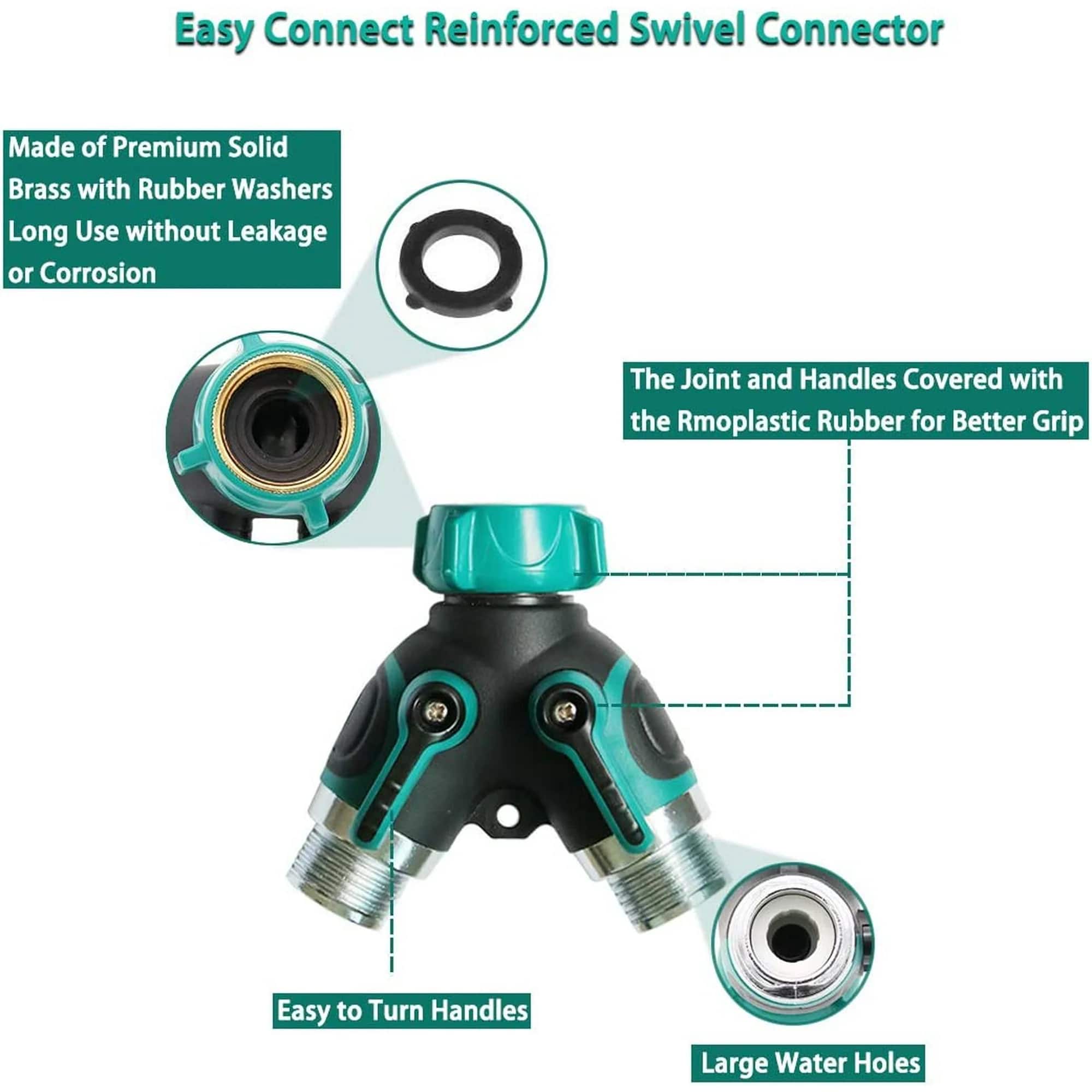 Easy Connect Reinforced Swivel Connector

Made of Premium Solid Brass with Rubber Washers Long Use without Leakage or Corrosion

The Joint and Handles Covered with the Rmoplastic Rubber for Better Grip

Easy to Turn Handles

Large Water Holes