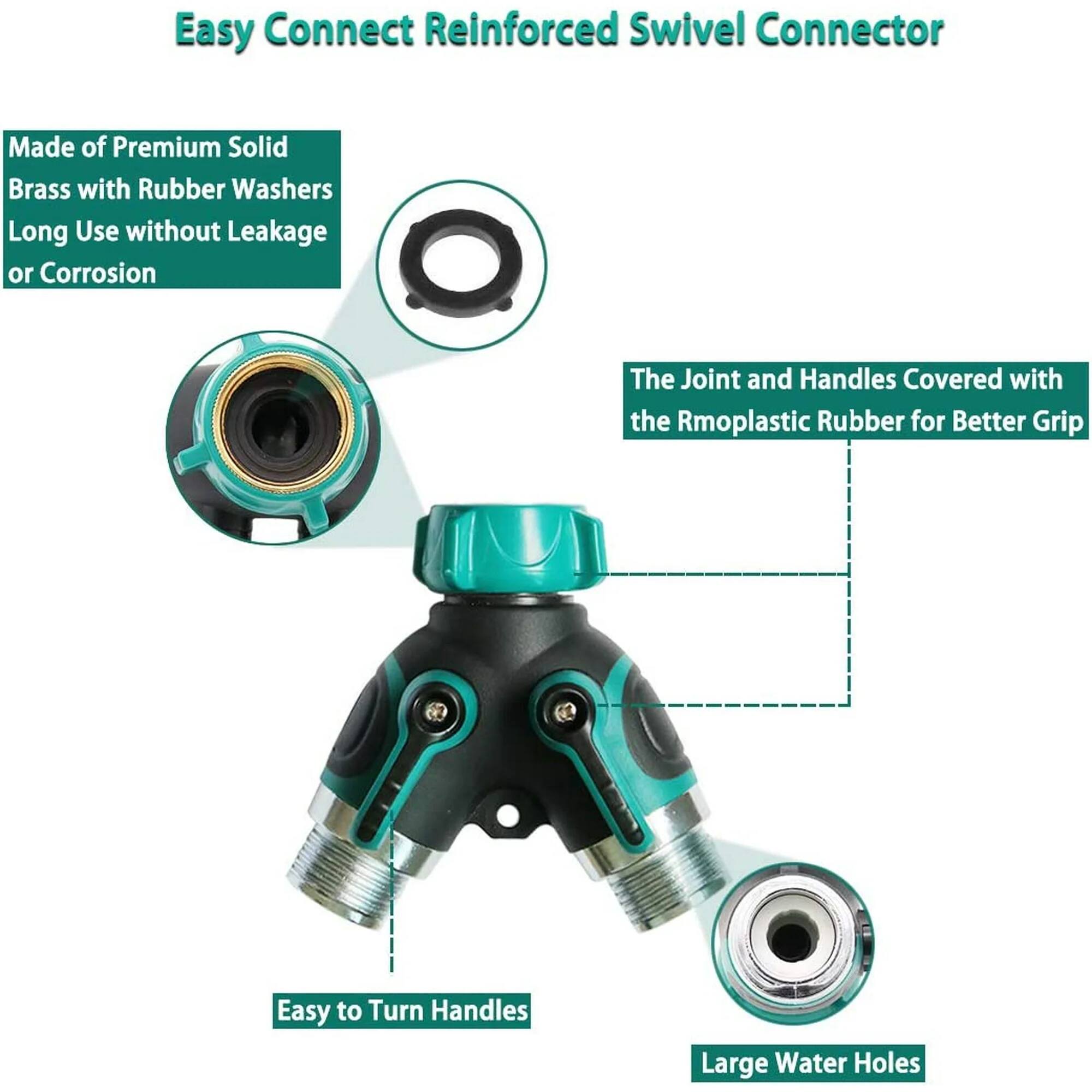 Easy Connect Reinforced Swivel Connector

Made of Premium Solid Brass with Rubber Washers Long Use without Leakage or Corrosion

The Joint and Handles Covered with the Rmoplastic Rubber for Better Grip

Easy to Turn Handles

Large Water Holes