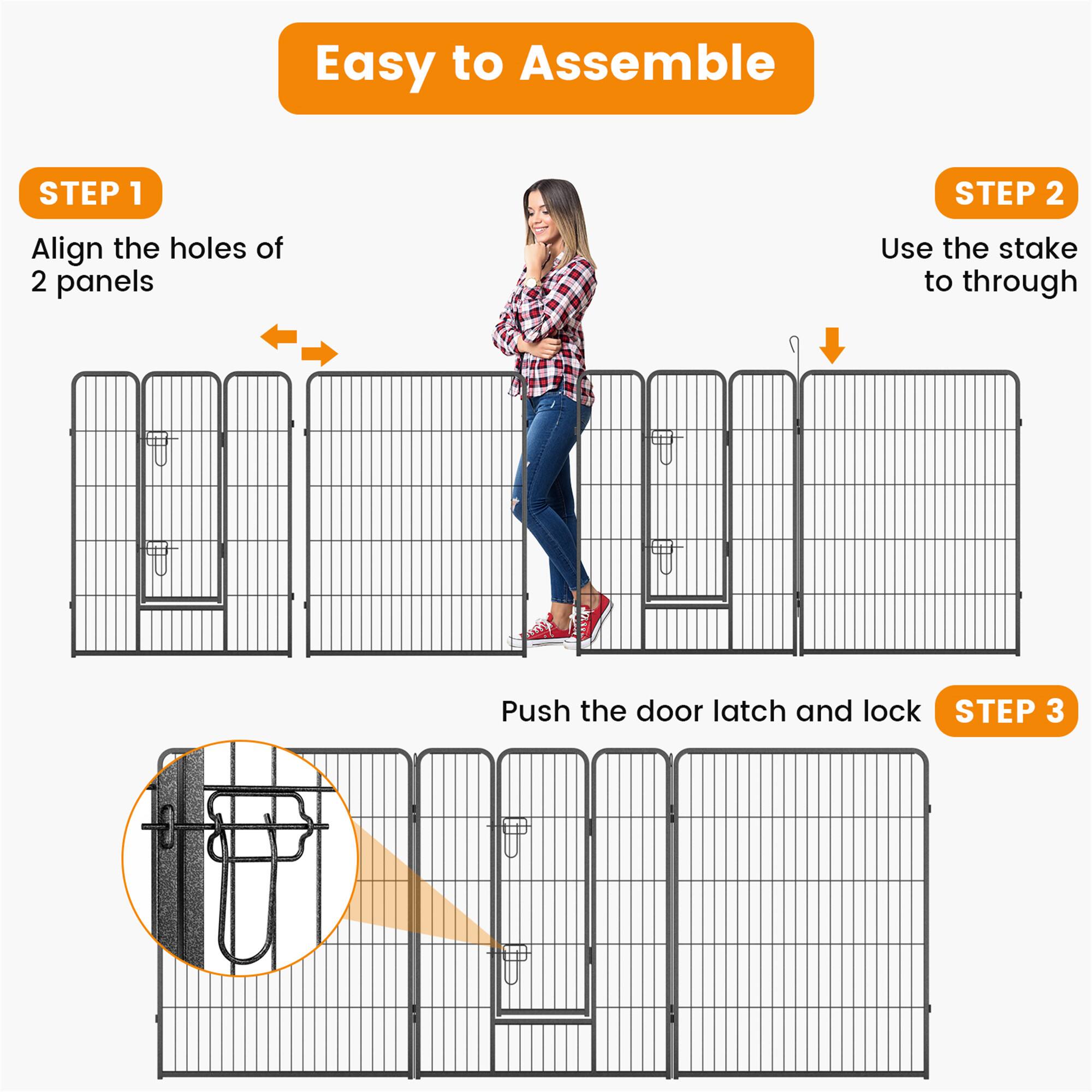 Easy to Assemble

STEP 1

Align the holes of 2 panels

STEP 2

Use the stake to through

Push the door latch and lock

STEP 3