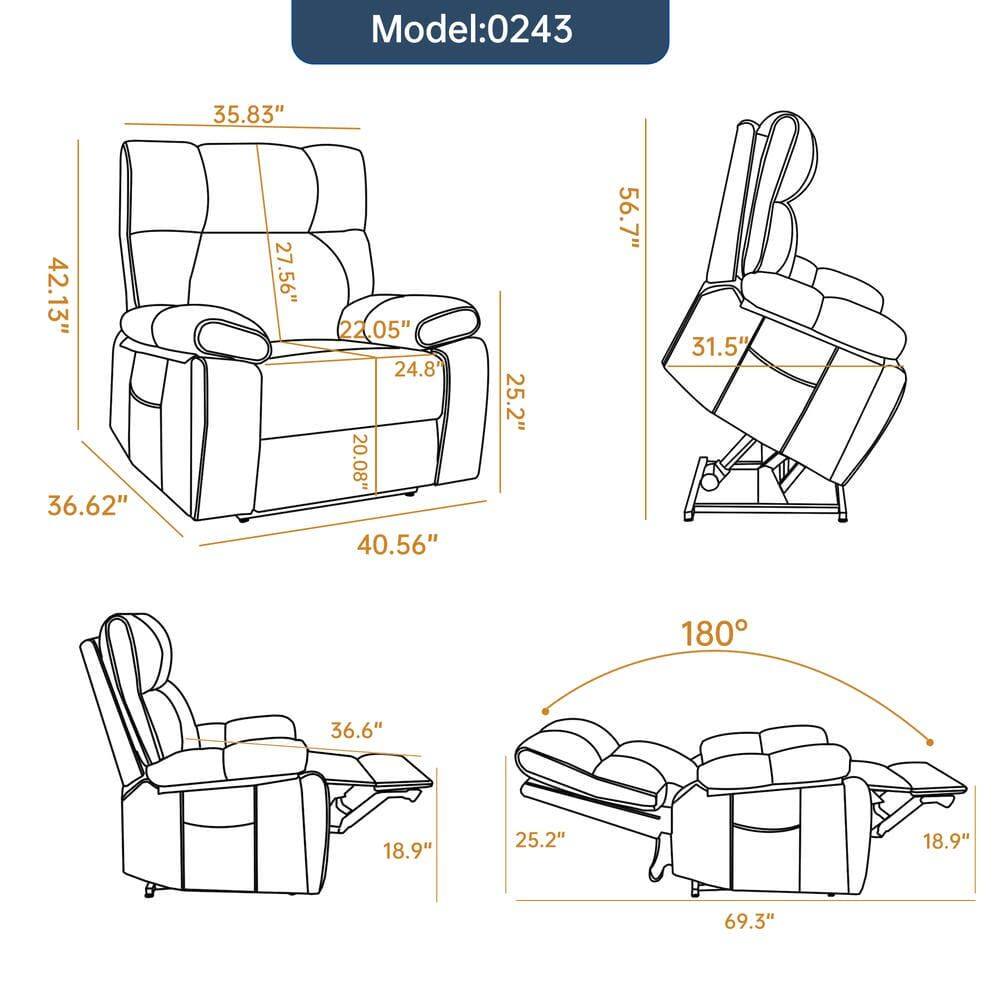 Model:0243

35.83"
42.13"
27.56"
22.05"
24.8"
25.2"
20.08"
36.62"
40.56"

56.7"
31.5"

36.6"
18.9"

180°
25.2"
18.9"
69.3"