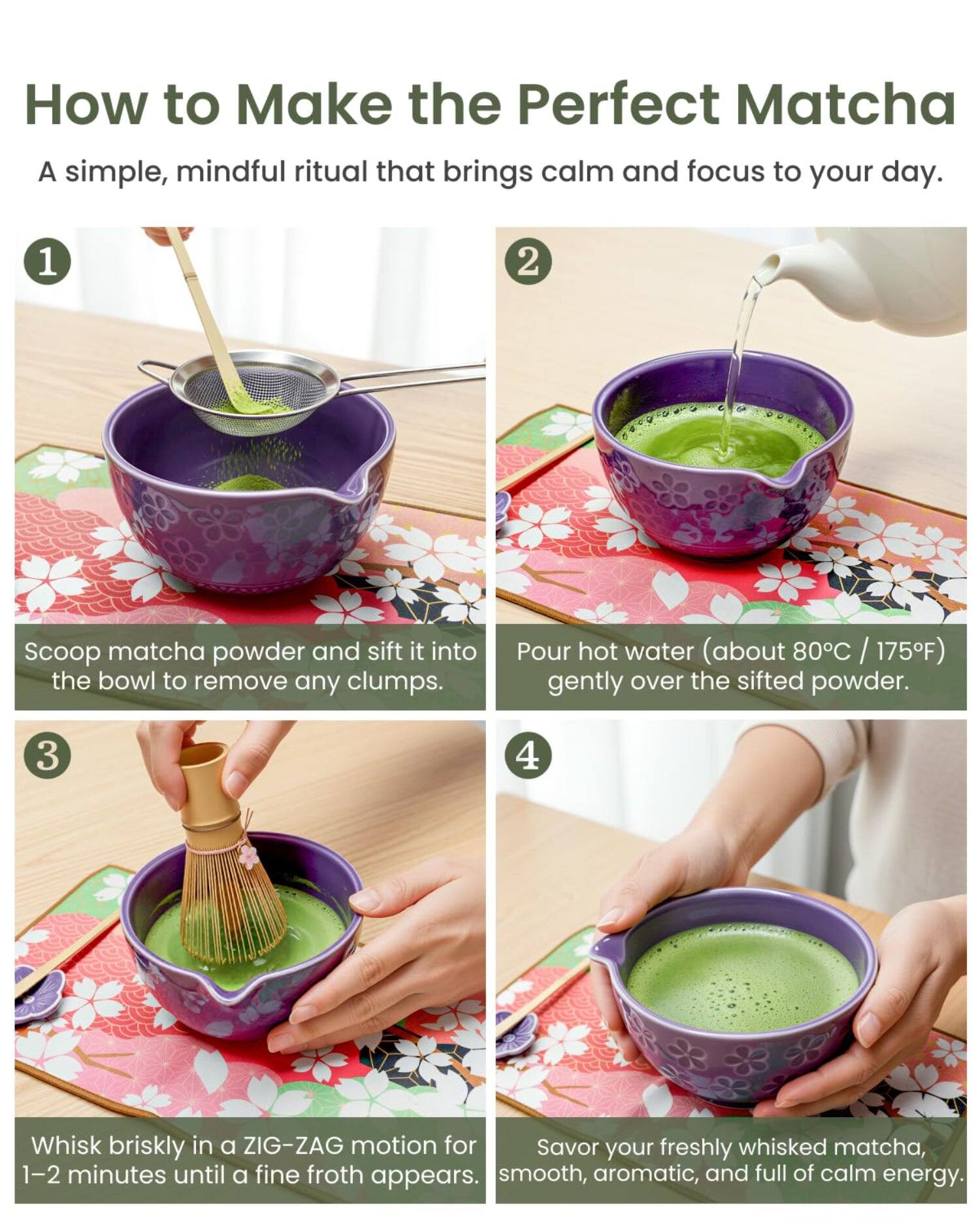 How to Make the Perfect Matcha

A simple, mindful ritual that brings calm and focus to your day.

1

Scoop matcha powder and sift it into the bowl to remove any clumps.

2

Pour hot water (about 80°C / 175°F) gently over the sifted powder.

3

Whisk briskly in a ZIG-ZAG motion for 1–2 minutes until a fine froth appears.

4

Savor your freshly whisked matcha, smooth, aromatic, and full of calm energy.