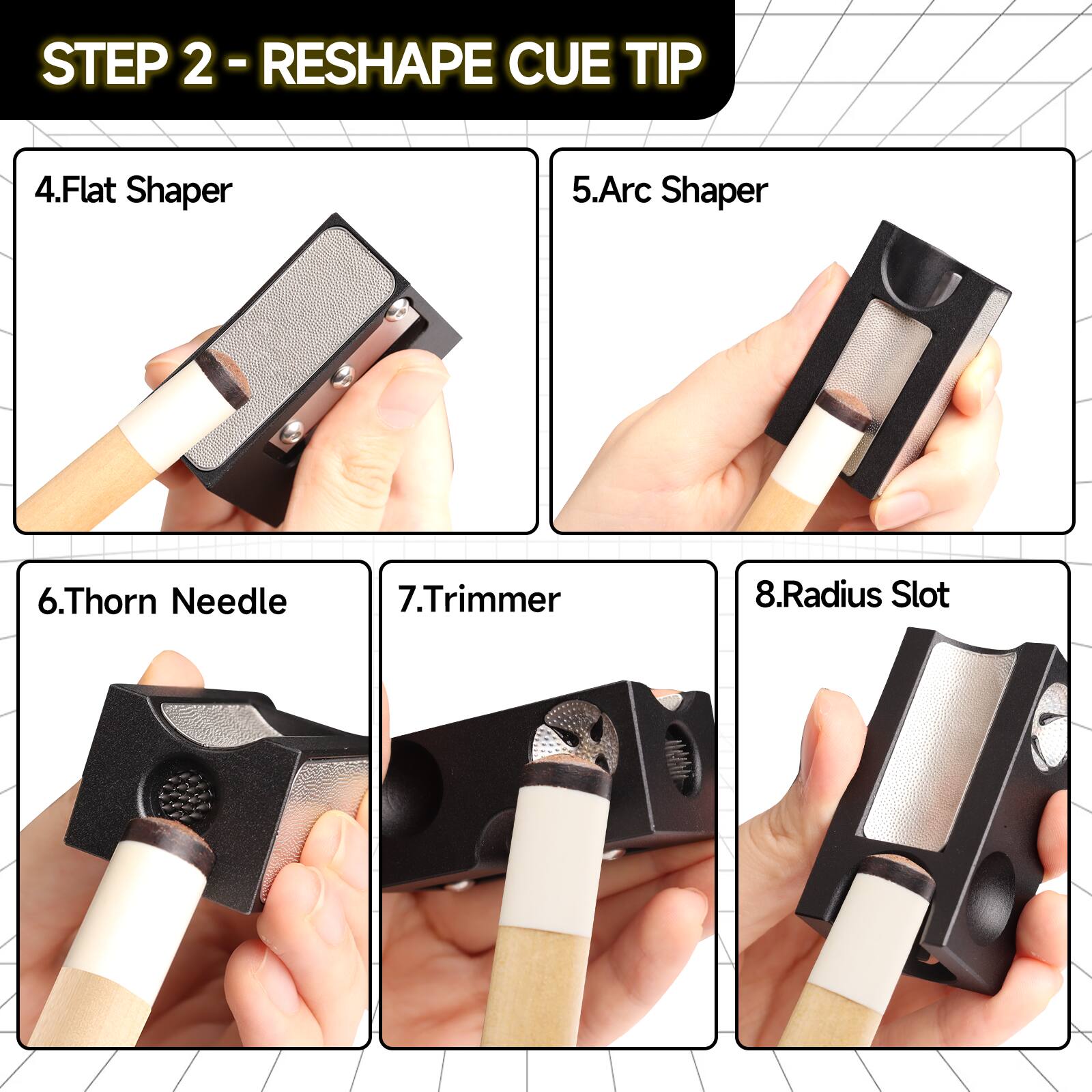 STEP 2 - RESHAPE CUE TIP

4.Flat Shaper

5.Arc Shaper

6.Thorn Needle

7.Trimmer

8.Radius Slot