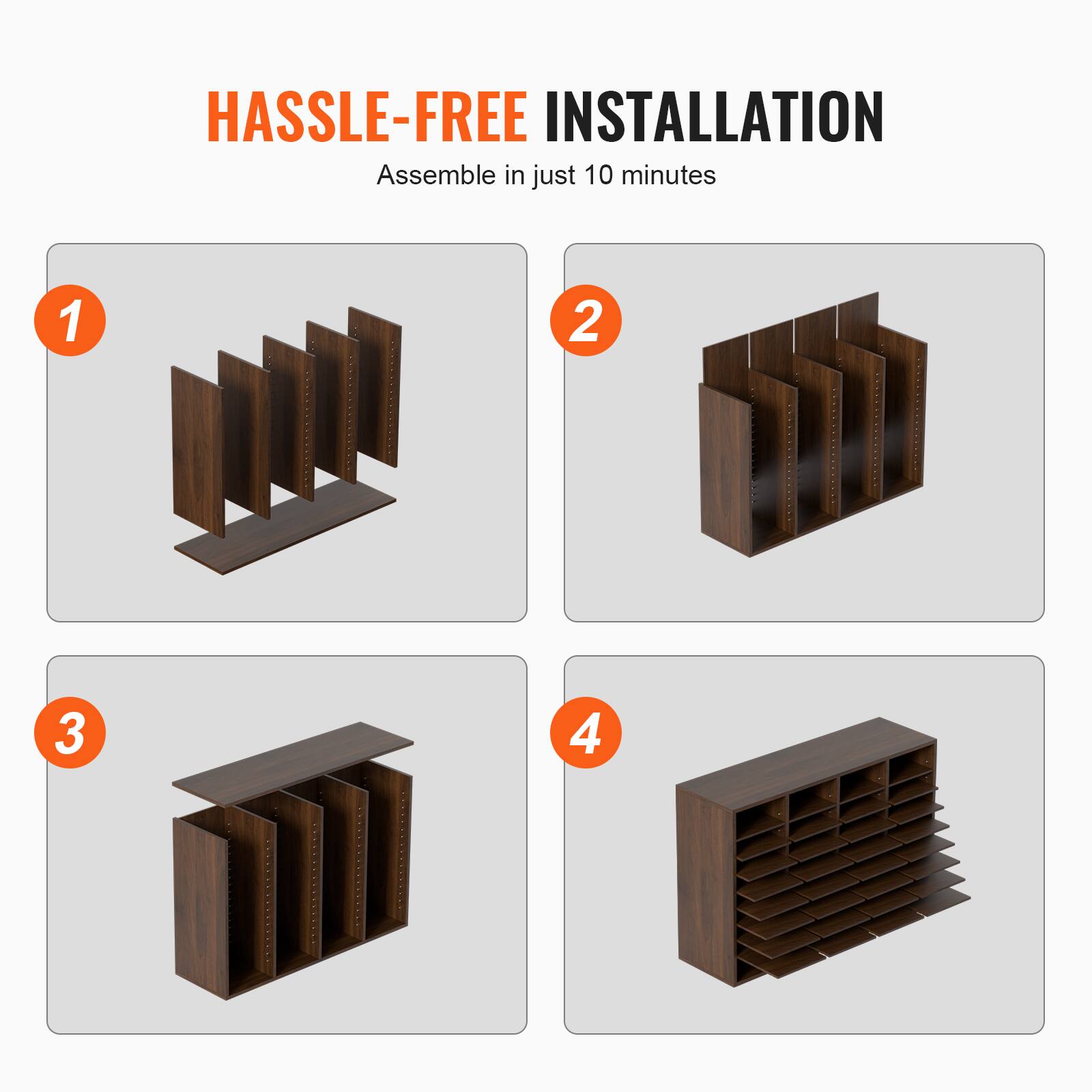 HASSLE-FREE INSTALLATION

Assemble in just 10 minutes

1

2

3

4