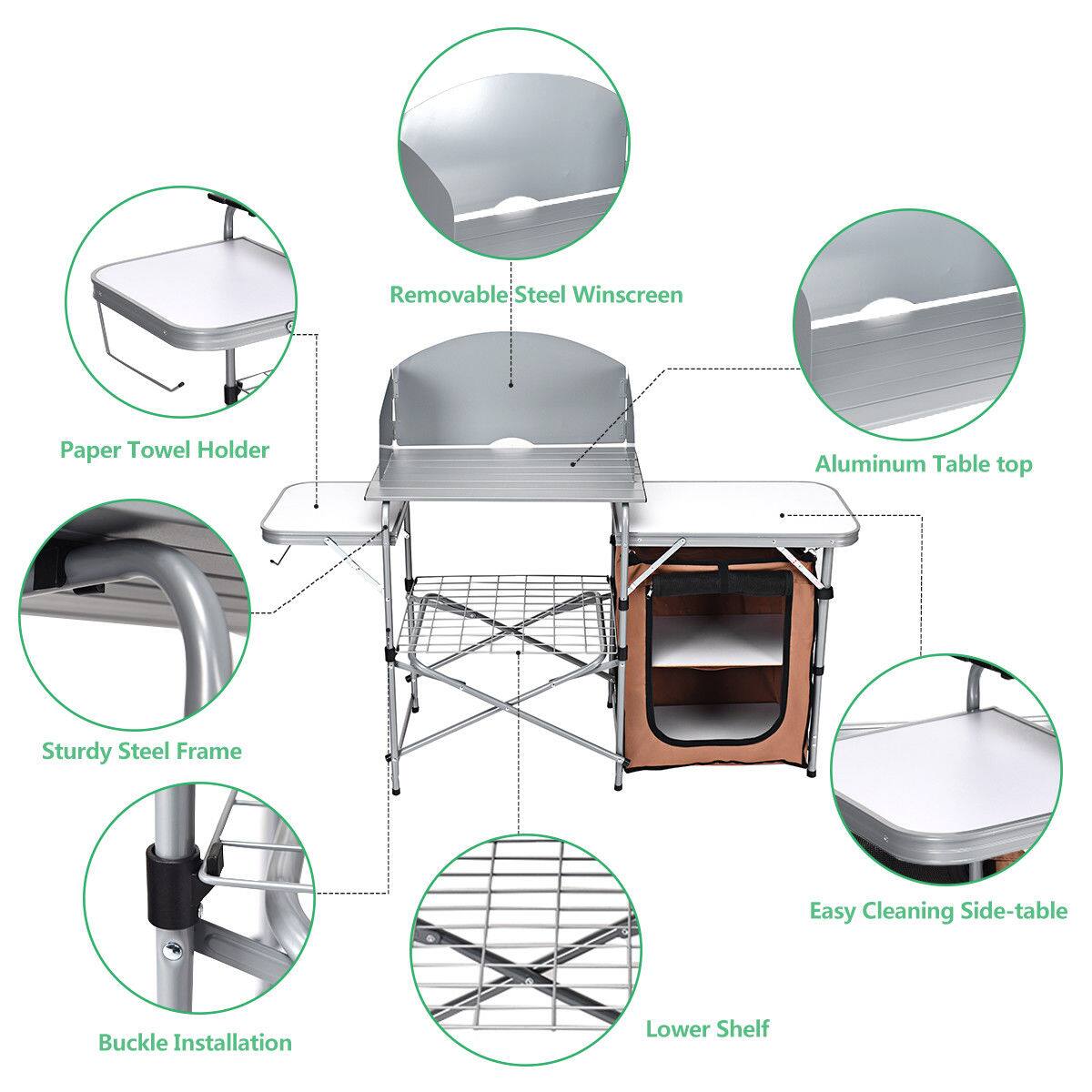 Removable Steel Winscreen

Paper Towel Holder

Aluminum Table top

Sturdy Steel Frame

Easy Cleaning Side-table

Buckle Installation

Lower Shelf