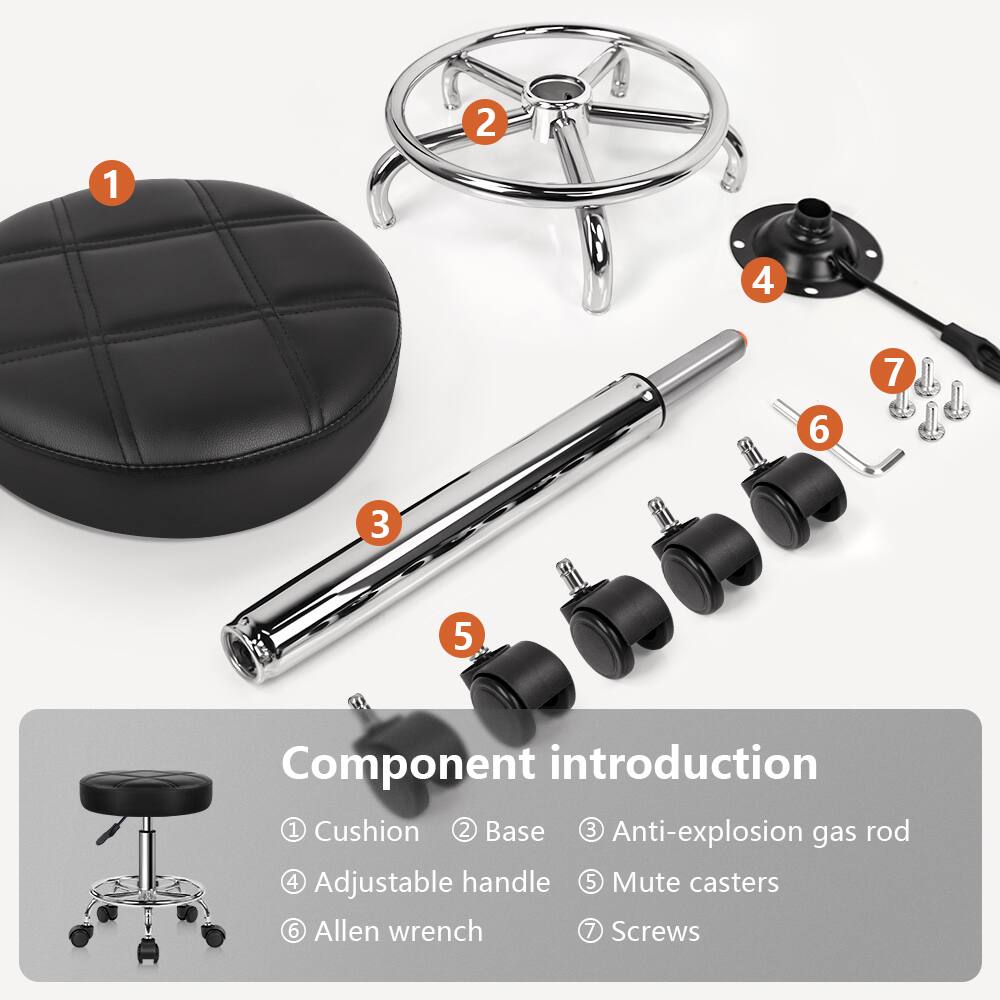 1
2
4
7
6
3
5

Component introduction

① Cushion ② Base ③ Anti-explosion gas rod
④ Adjustable handle ⑤ Mute casters
⑥ Allen wrench ⑦ Screws