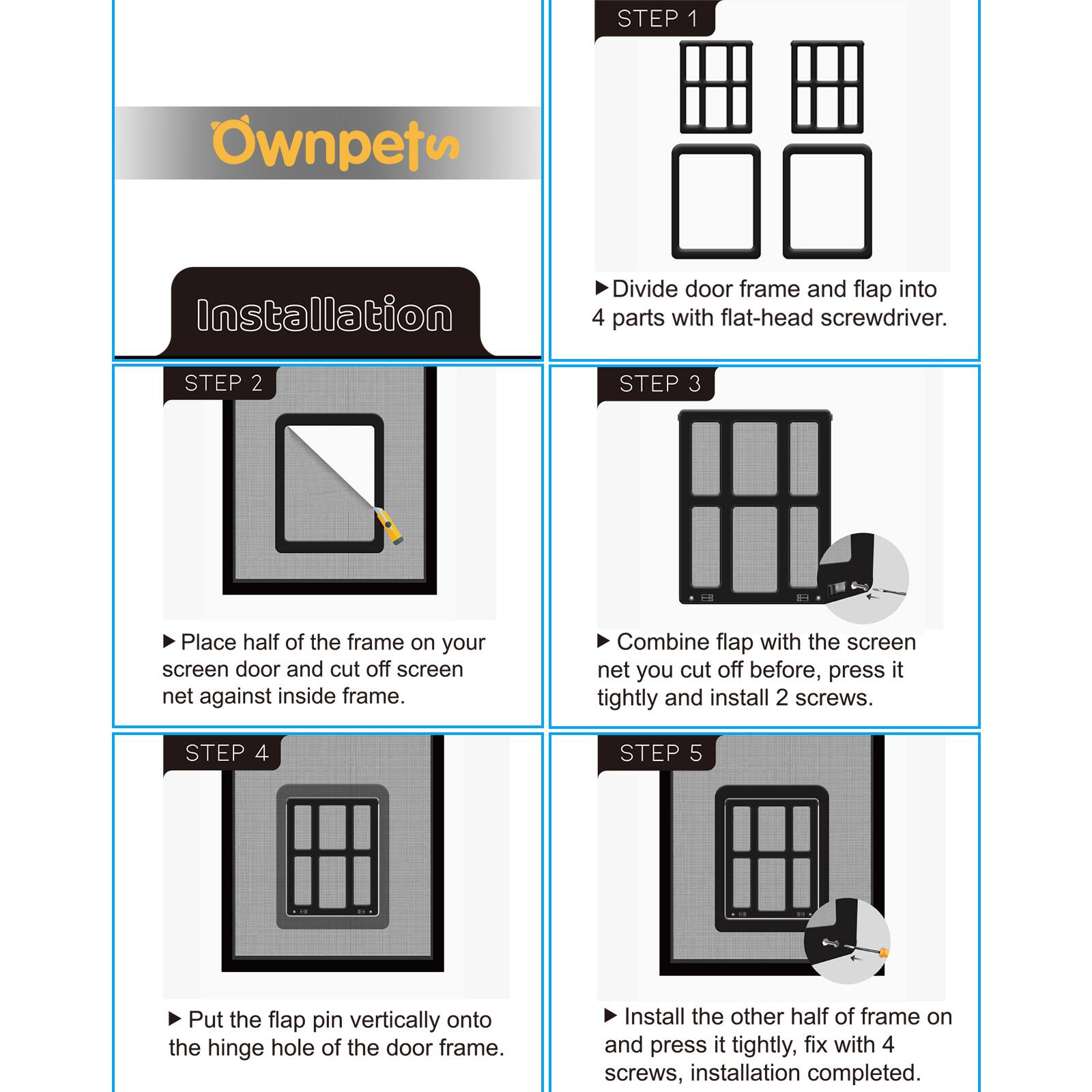 Ownpets

Installation

STEP 1

▶Divide door frame and flap into 4 parts with flat-head screwdriver.

STEP 2

▶Place half of the frame on your screen door and cut off screen net against inside frame.

STEP 3

▶Combine flap with the screen net you cut off before, press it tightly and install 2 screws.

STEP 4

▶Put the flap pin vertically onto the hinge hole of the door frame.

STEP 5

▶Install the other half of frame on and press it tightly, fix with 4 screws, installation completed.