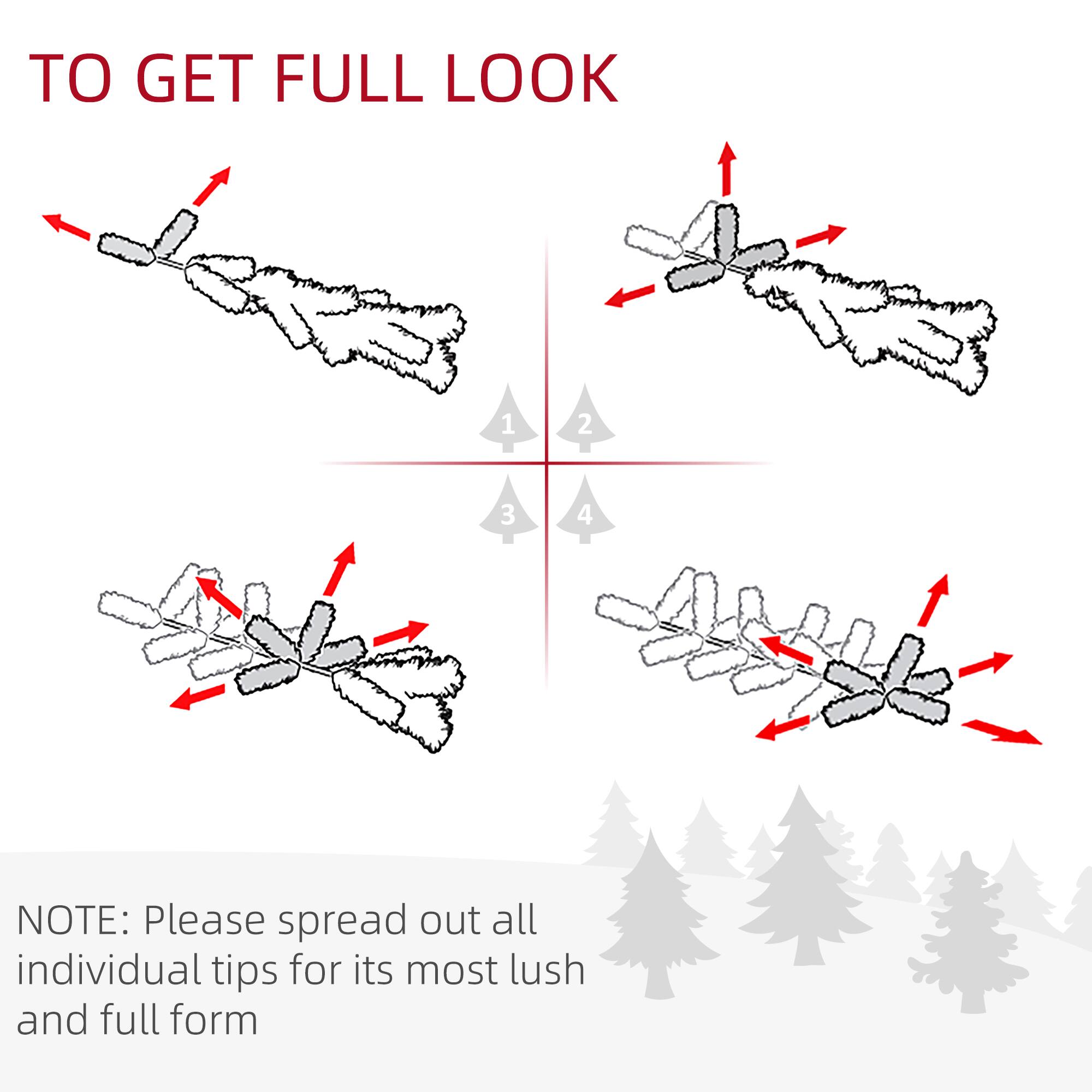 TO GET FULL LOOK

1
2
3
4

NOTE: Please spread out all individual tips for its most lush and full form