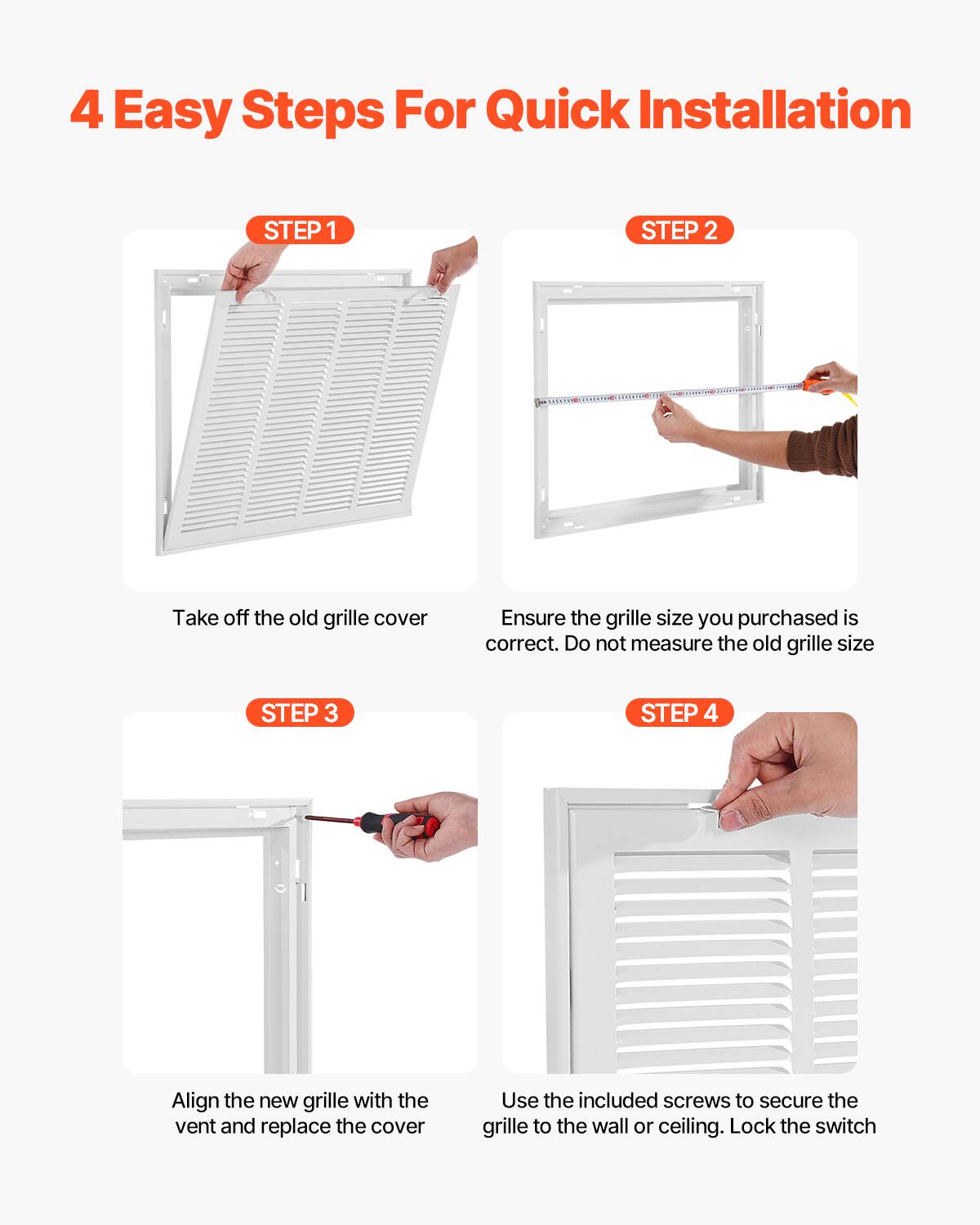 4 Easy Steps For Quick Installation

STEP 1

Take off the old grille cover

STEP 2

Ensure the grille size you purchased is correct. Do not measure the old grille size

STEP 3

Align the new grille with the vent and replace the cover

STEP 4

Use the included screws to secure the grille to the wall or ceiling. Lock the switch