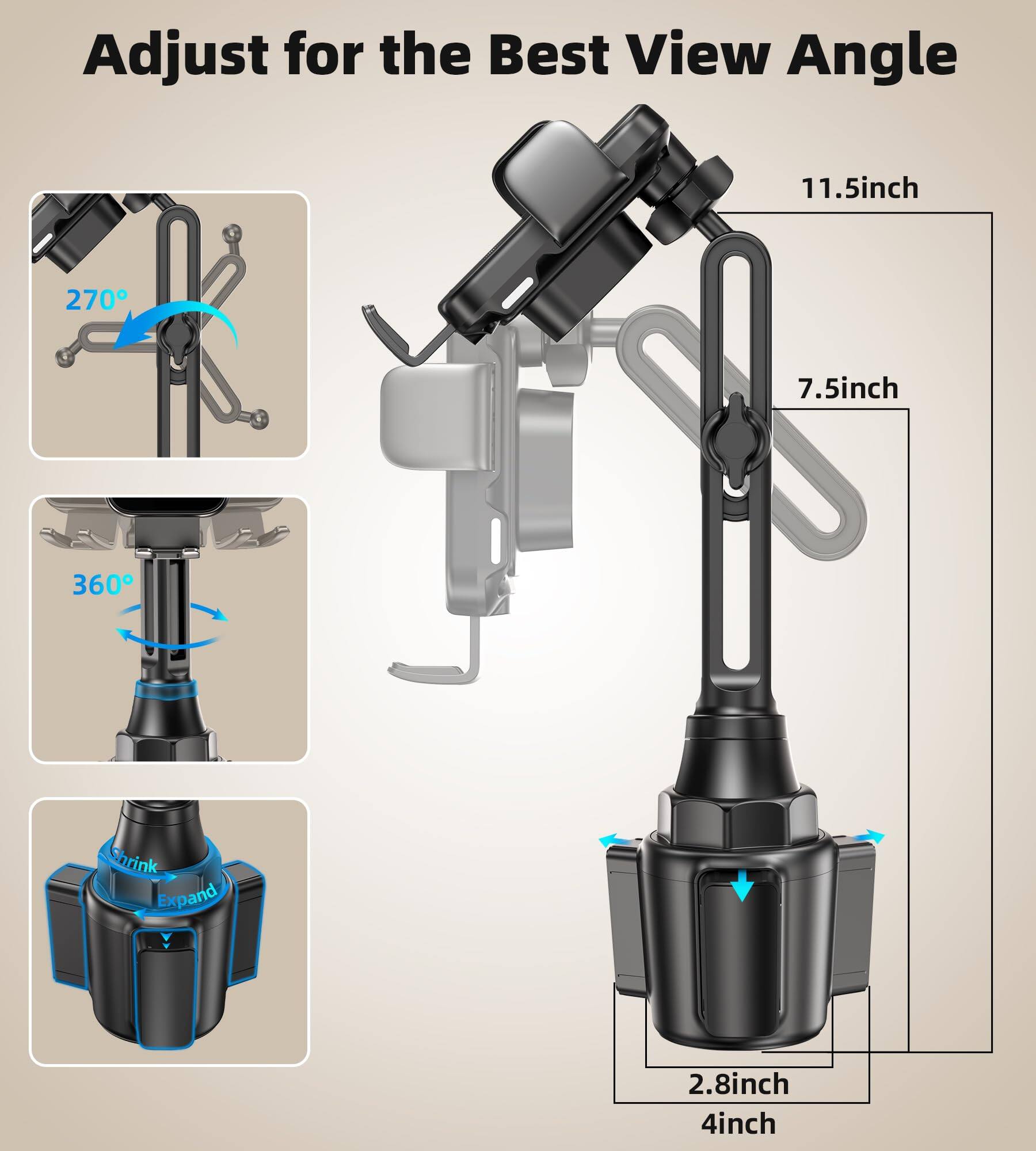 Adjust for the Best View Angle

270°

360°

Shrink

Expand

11.5inch

7.5inch

2.8inch

4inch