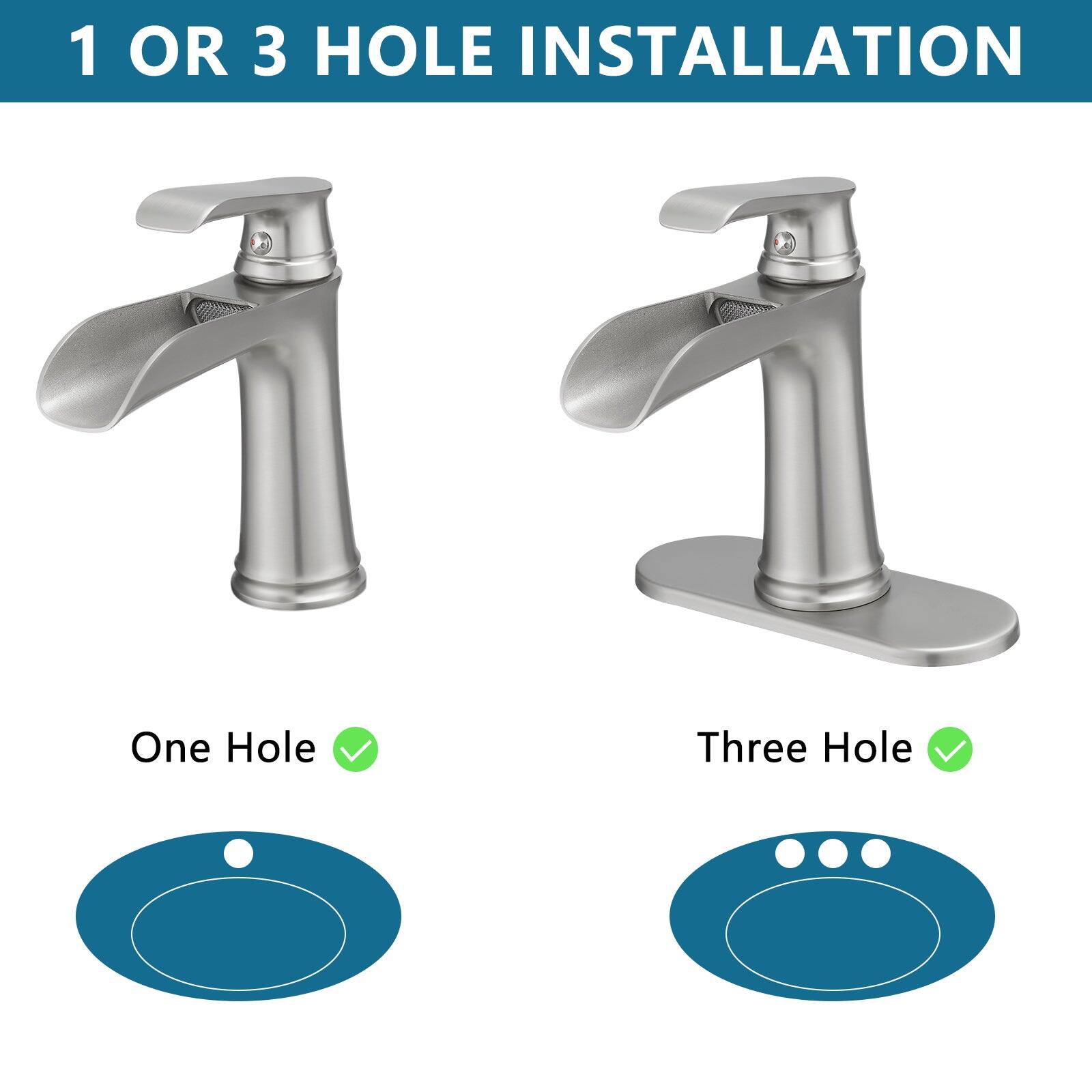 1 OR 3 HOLE INSTALLATION

One Hole

Three Hole