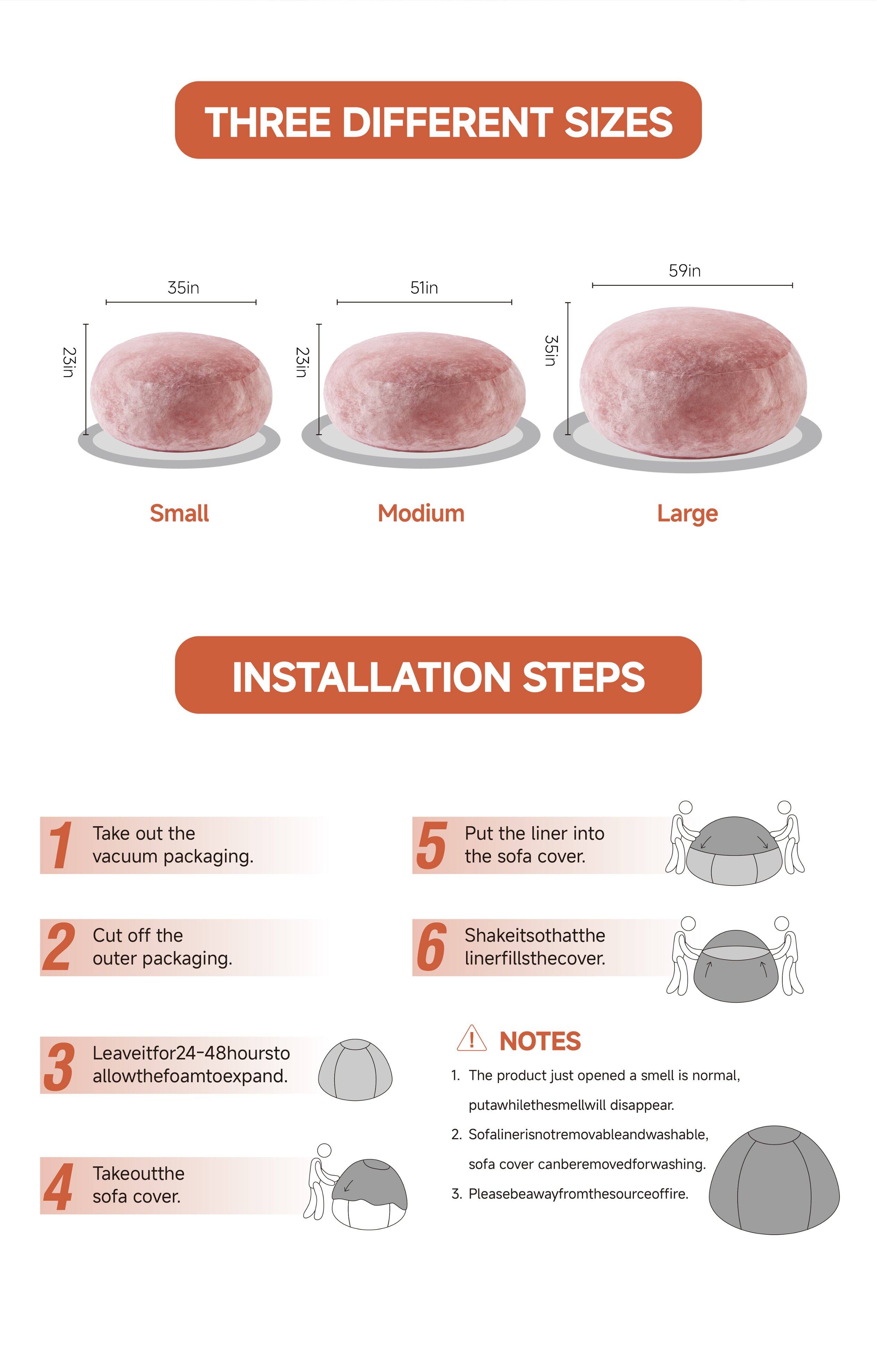 THREE DIFFERENT SIZES

35in
23in
Small

51in
23in
Modium

59in
35in
Large

INSTALLATION STEPS

1 Take out the vacuum packaging.

2 Cut off the outer packaging.

3 Leaveitfor24-48hoursto allowthefoamtoexpand.

4 Takeoutthe sofa cover.

5 Put the liner into the sofa cover.

6 Shakeitsothatthe linerfillsthecover.

NOTES

1. The product just opened a smell is normal, putawhilethesmellwill disappear.
2. Sofalinerisnotremovableandwashable, sofa cover canberemovedforwashing.
3. Pleasebeawayfromthesourceoffire.