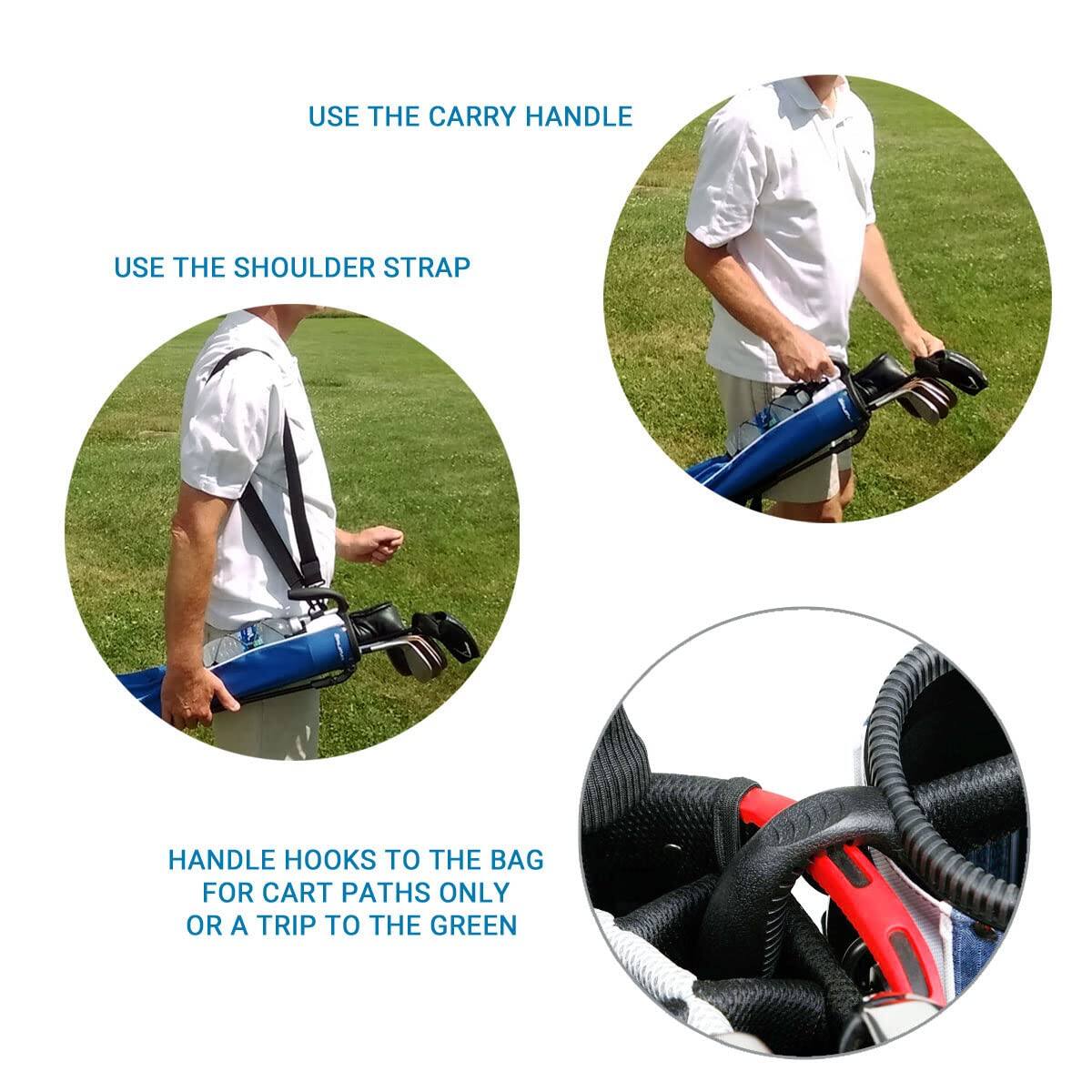 USE THE CARRY HANDLE

USE THE SHOULDER STRAP

HANDLE HOOKS TO THE BAG FOR CART PATHS ONLY OR A TRIP TO THE GREEN