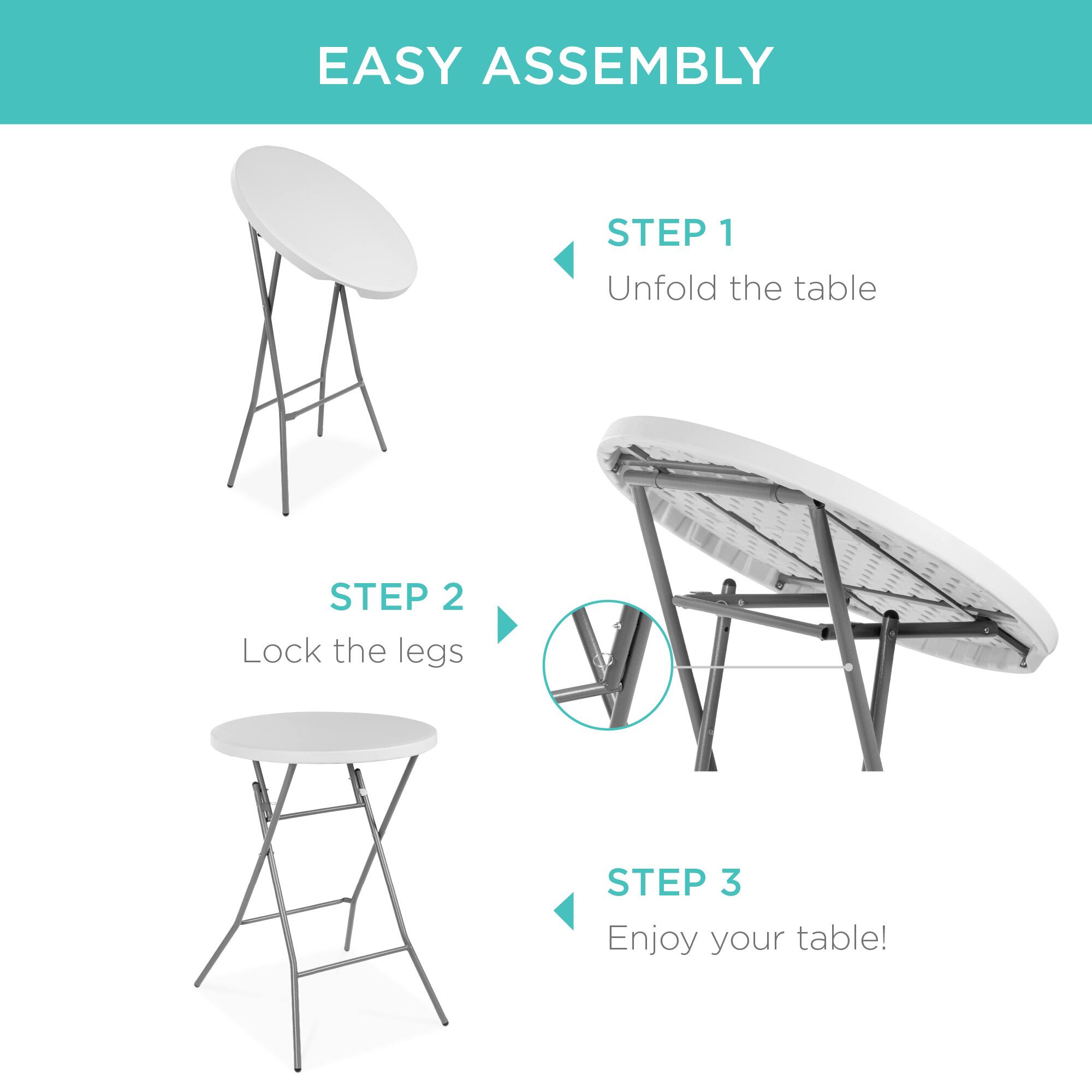 EASY ASSEMBLY

STEP 1
Unfold the table

STEP 2
Lock the legs

STEP 3
Enjoy your table!