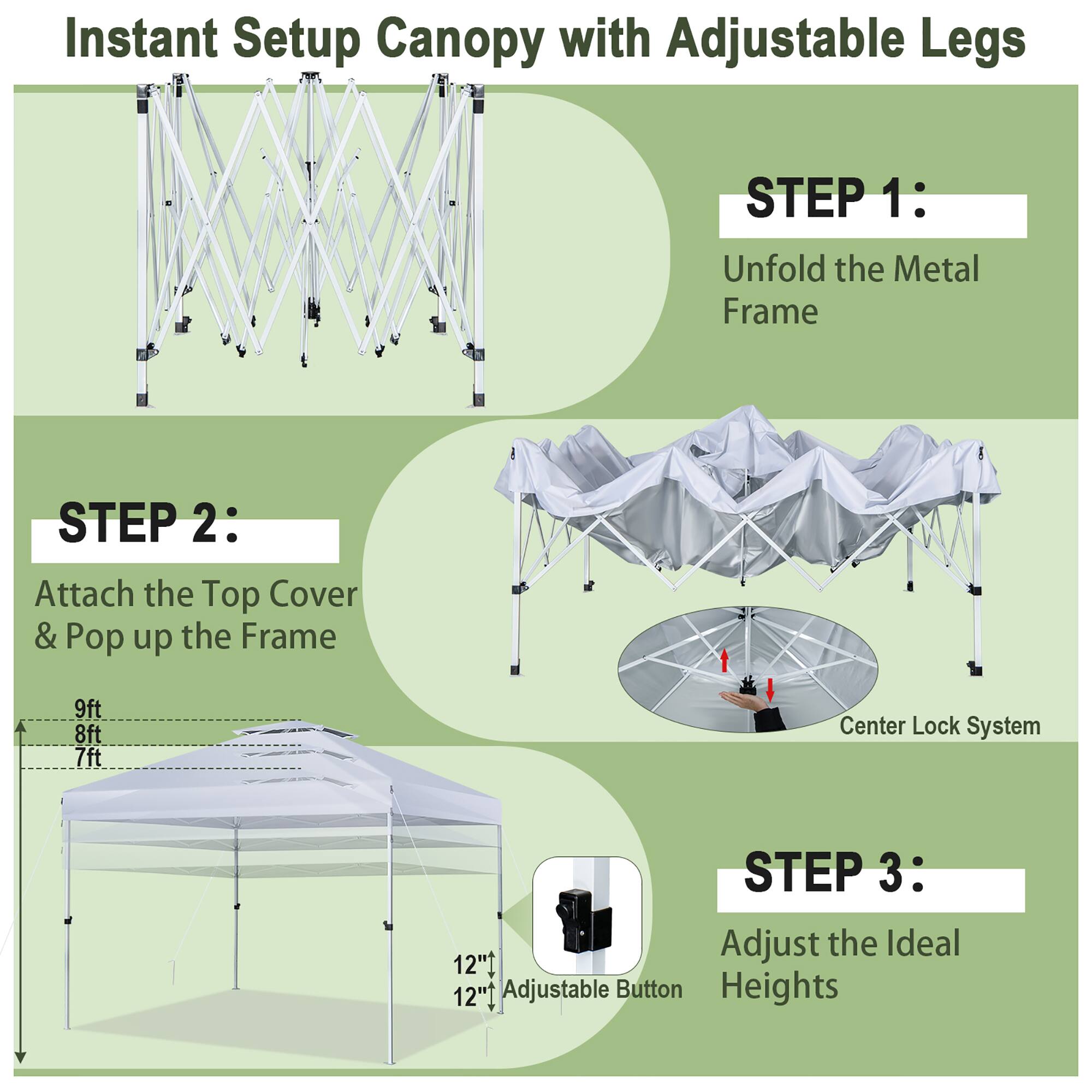 Instant Setup Canopy with Adjustable Legs

STEP 1:

Unfold the Metal Frame

STEP 2:

Attach the Top Cover & Pop up the Frame

Center Lock System

9ft
8ft
7ft

12"
12"
Adjustable Button

STEP 3:

Adjust the Ideal Heights