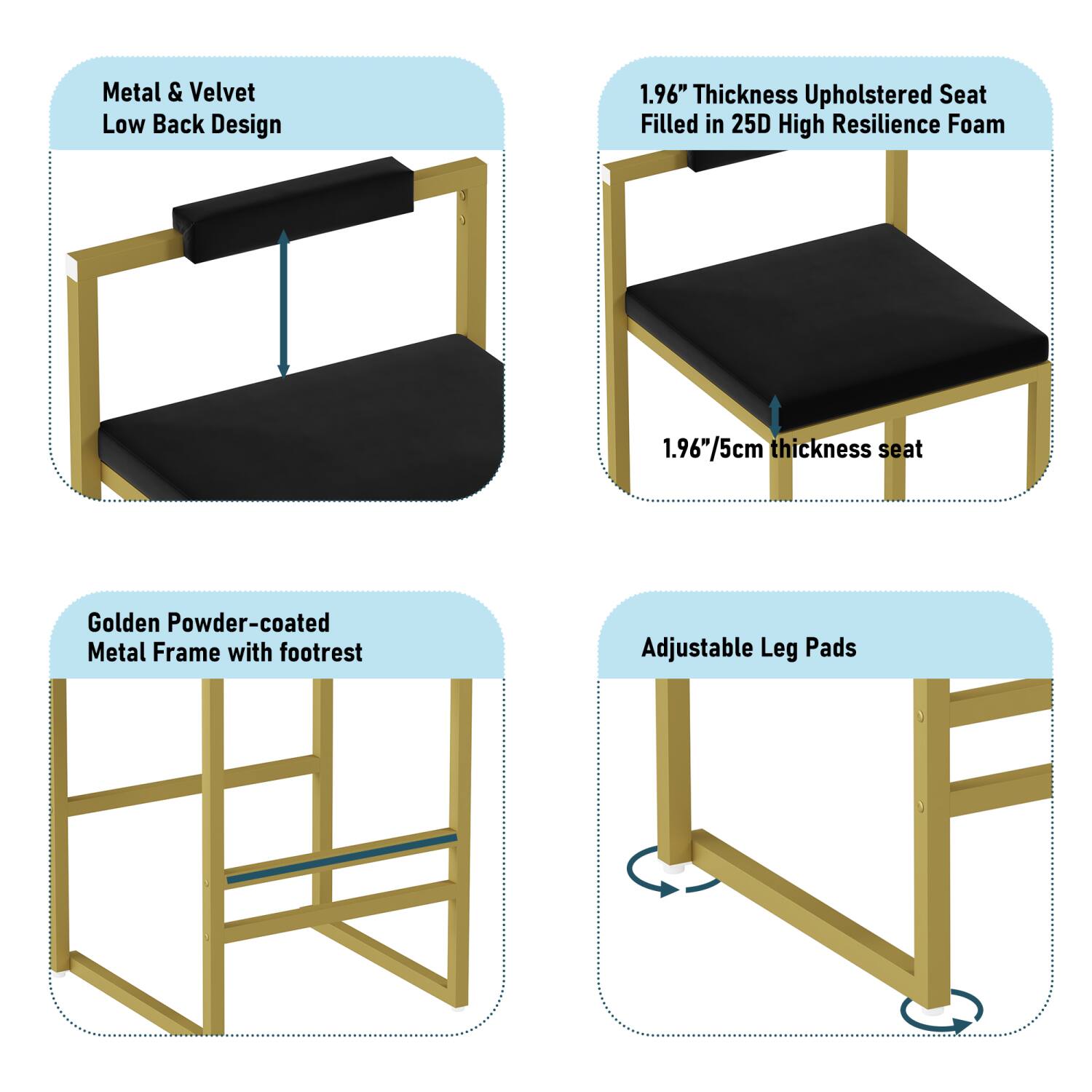 Metal & Velvet
Low Back Design

1.96” Thickness Upholstered Seat
Filled in 25D High Resilience Foam

1.96”/5cm thickness seat

Golden Powder-coated
Metal Frame with footrest

Adjustable Leg Pads