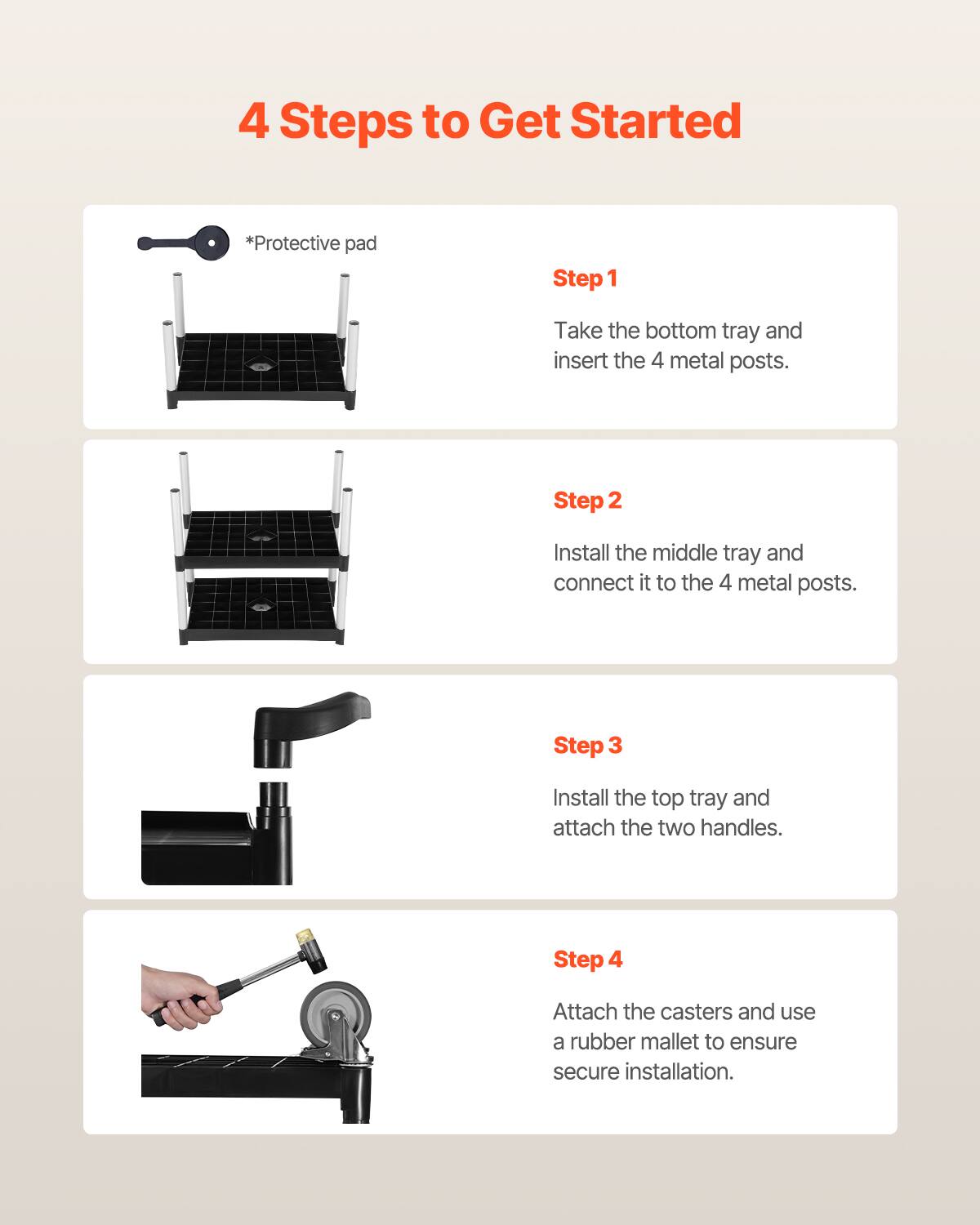 4 Steps to Get Started

*Protective pad

Step 1

Take the bottom tray and insert the 4 metal posts.

Step 2

Install the middle tray and connect it to the 4 metal posts.

Step 3

Install the top tray and attach the two handles.

Step 4

Attach the casters and use a rubber mallet to ensure secure installation.