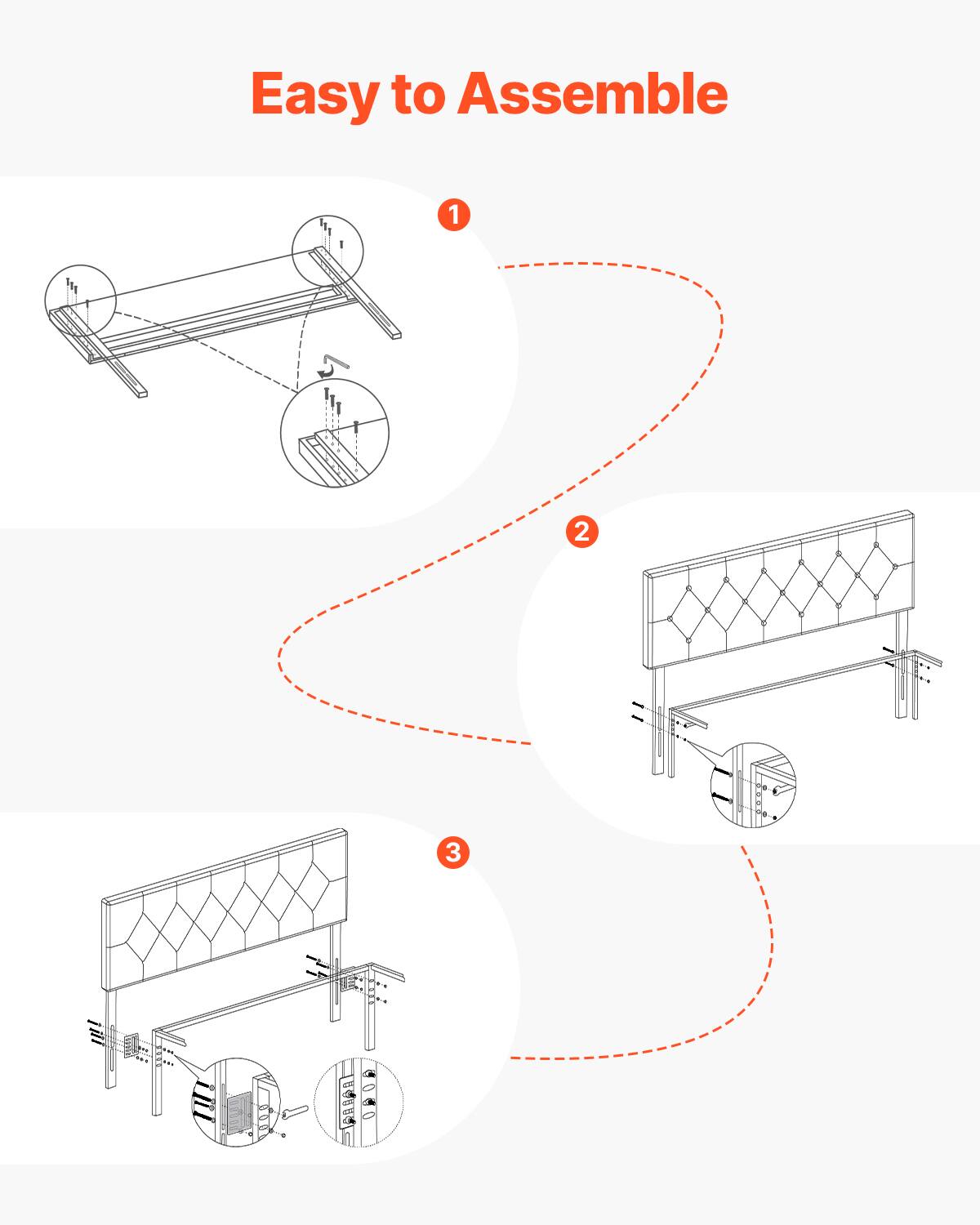 Easy to Assemble

1

2

3