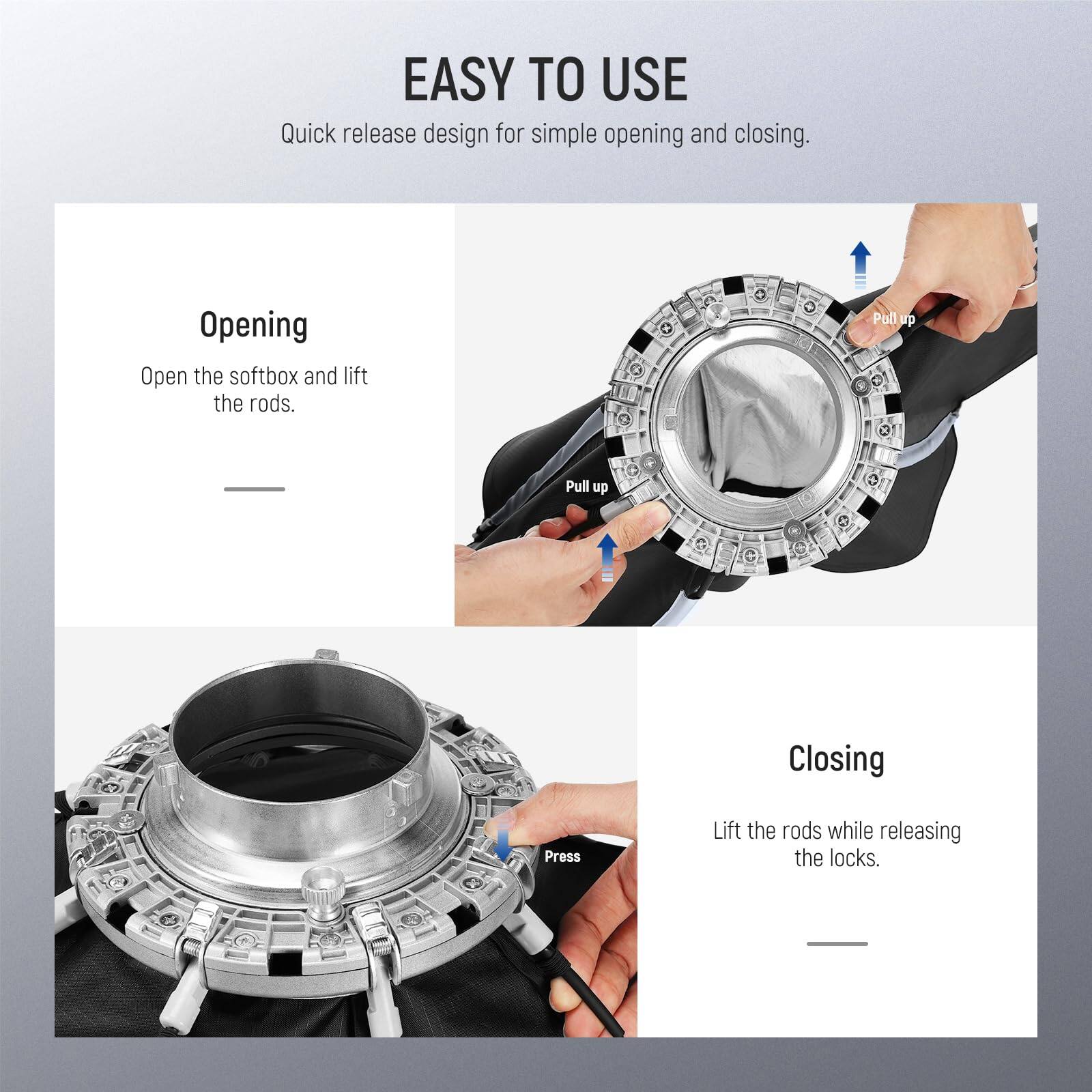 EASY TO USE
Quick release design for simple opening and closing.

Opening
Open the softbox and lift the rods.

Pull up

Pull up

Press

Closing
Lift the rods while releasing the locks.