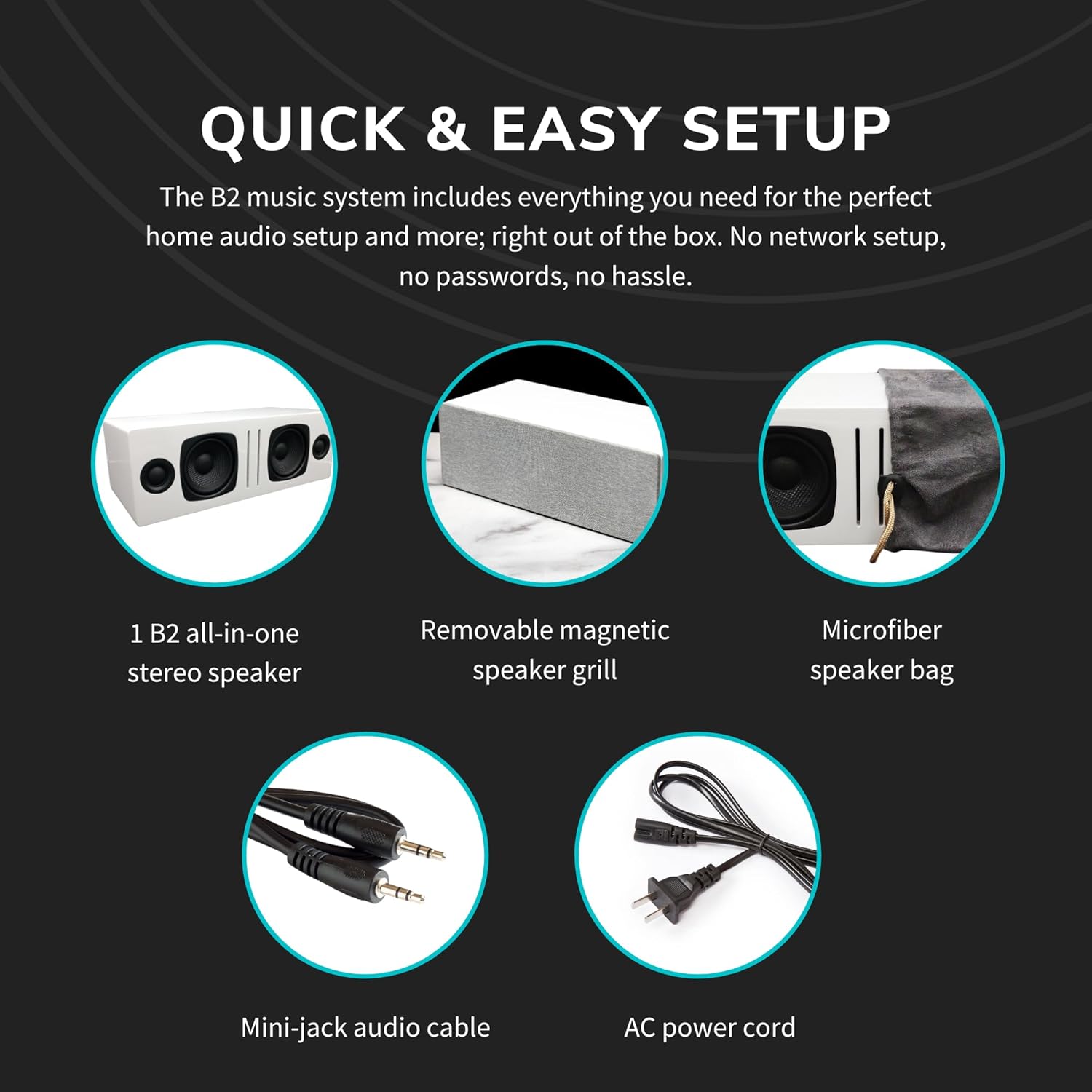 QUICK & EASY SETUP

The B2 music system includes everything you need for the perfect home audio setup and more; right out of the box. No network setup, no passwords, no hassle.

1 B2 all-in-one stereo speaker

Removable magnetic speaker grill

Microfiber speaker bag

Mini-jack audio cable

AC power cord