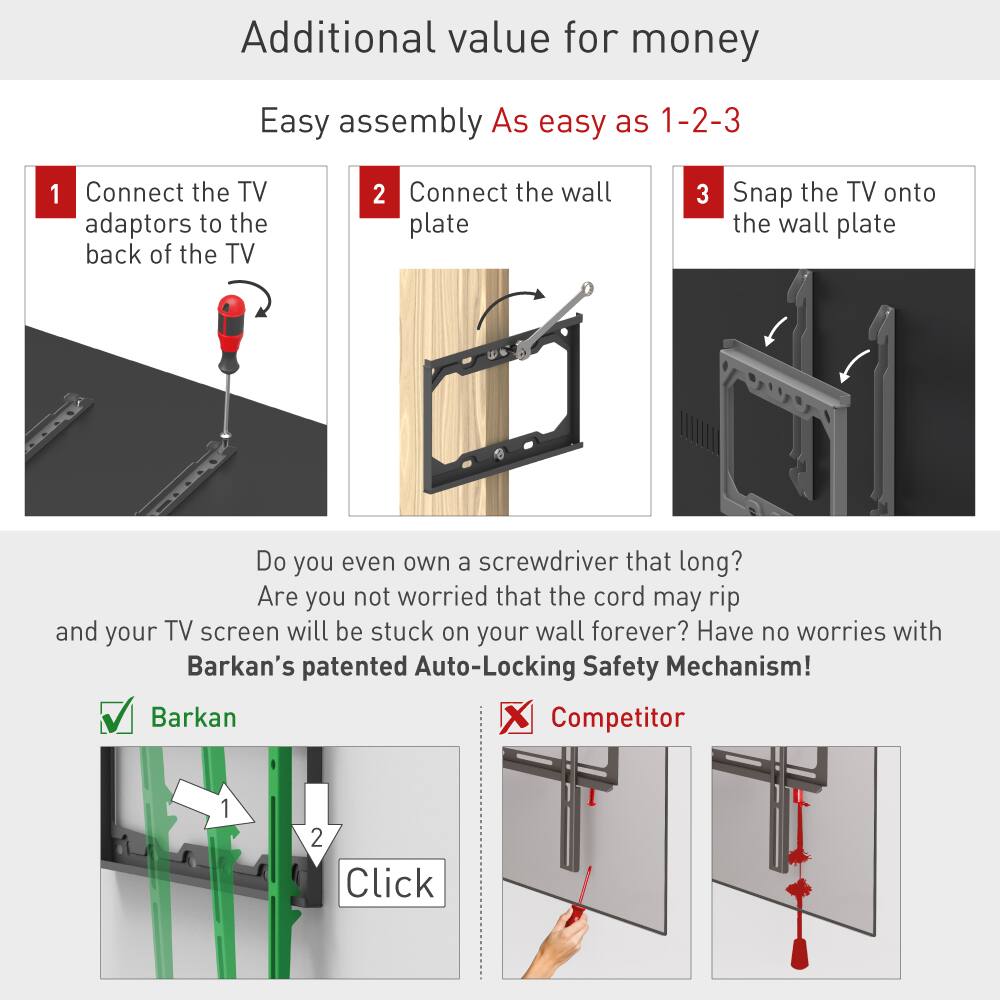 Additional value for money

Easy assembly As easy as 1-2-3

1 Connect the TV adaptors to the back of the TV

2 Connect the wall plate

3 Snap the TV onto the wall plate

Do you even own a screwdriver that long?
Are you not worried that the cord may rip
and your TV screen will be stuck on your wall forever? Have no worries with
Barkan's patented Auto-Locking Safety Mechanism!

Barkan

1

2

Click

Competitor