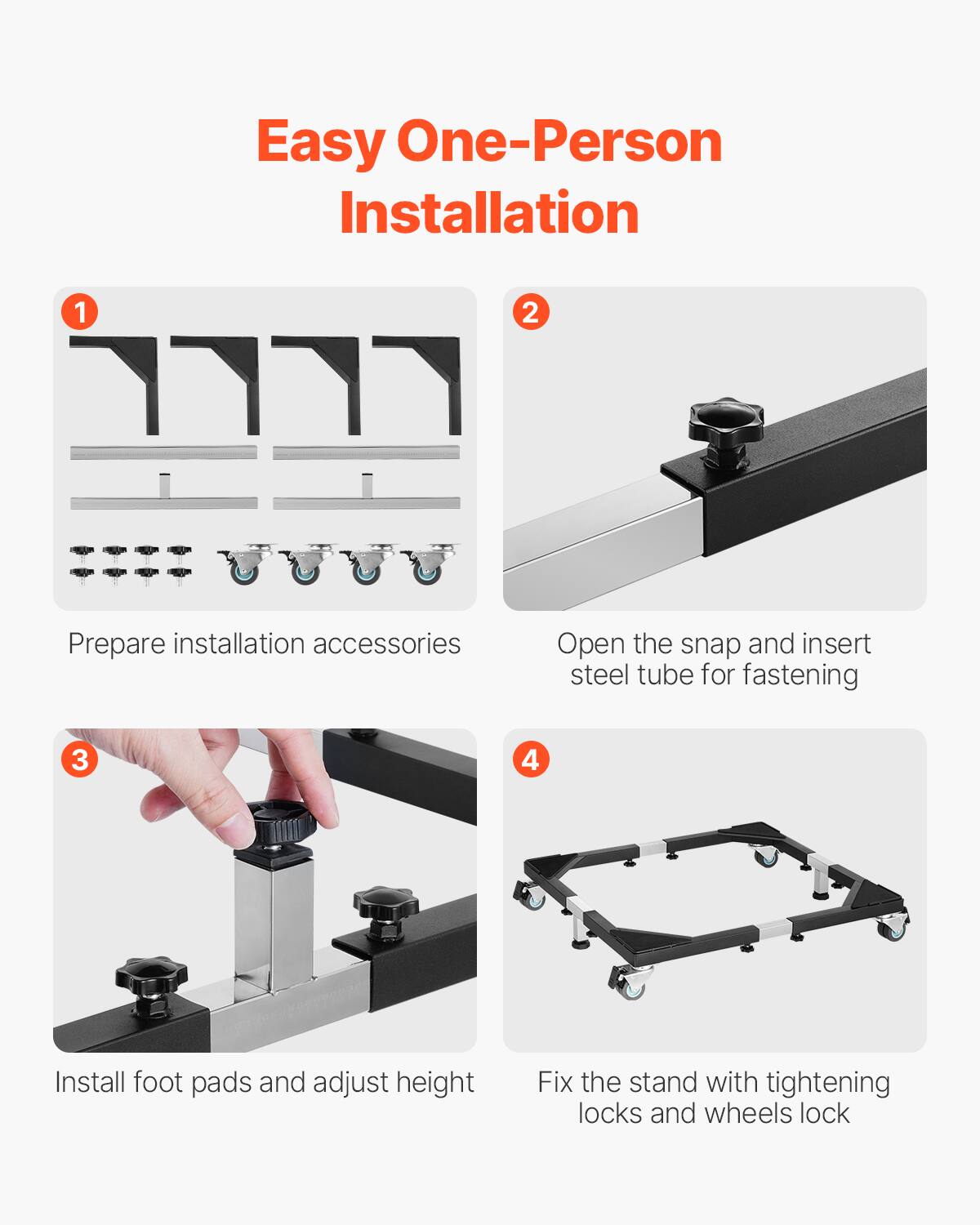 Easy One-Person Installation

1

Prepare installation accessories

2

Open the snap and insert steel tube for fastening

3

Install foot pads and adjust height

4

Fix the stand with tightening locks and wheels lock