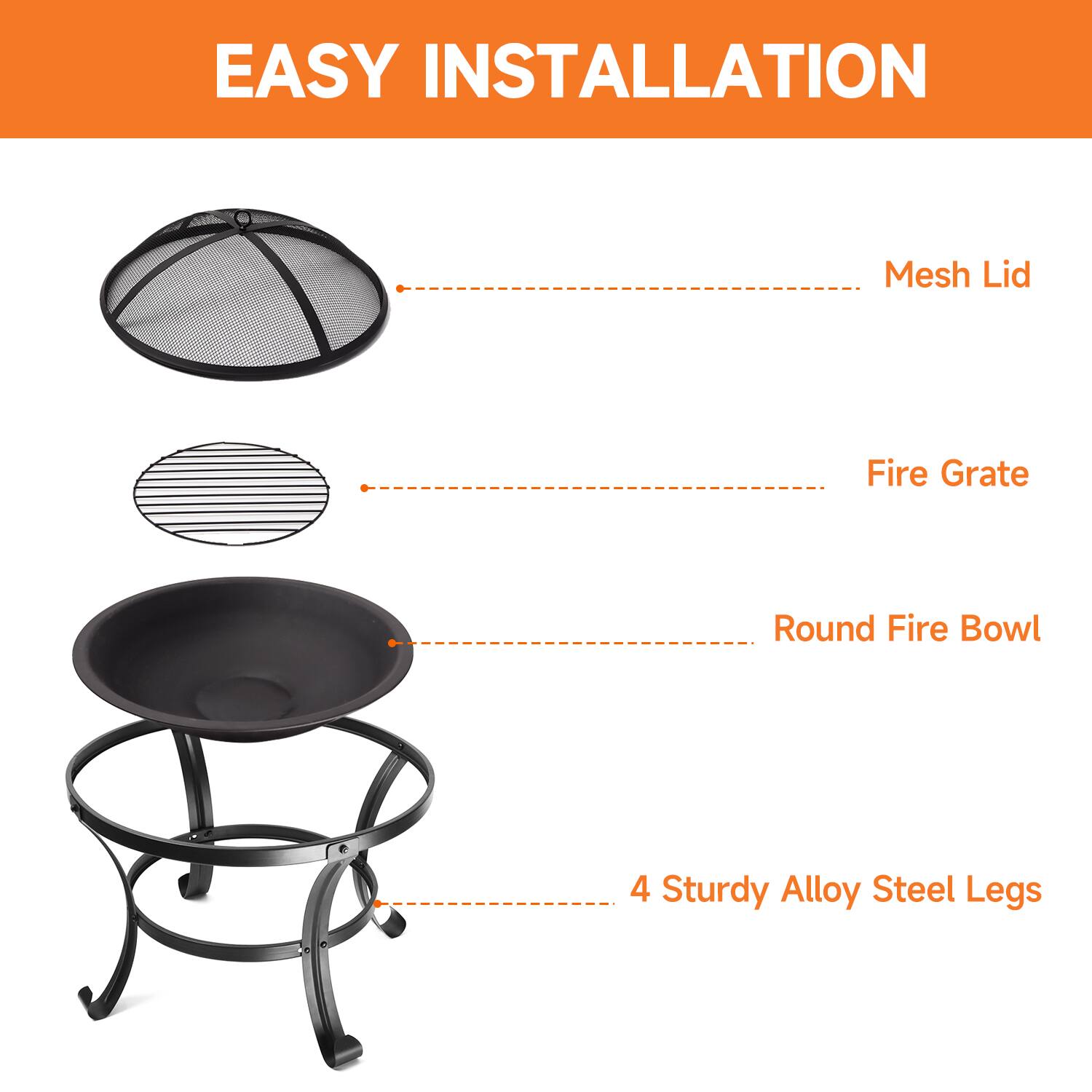 EASY INSTALLATION

Mesh Lid

Fire Grate

Round Fire Bowl

4 Sturdy Alloy Steel Legs