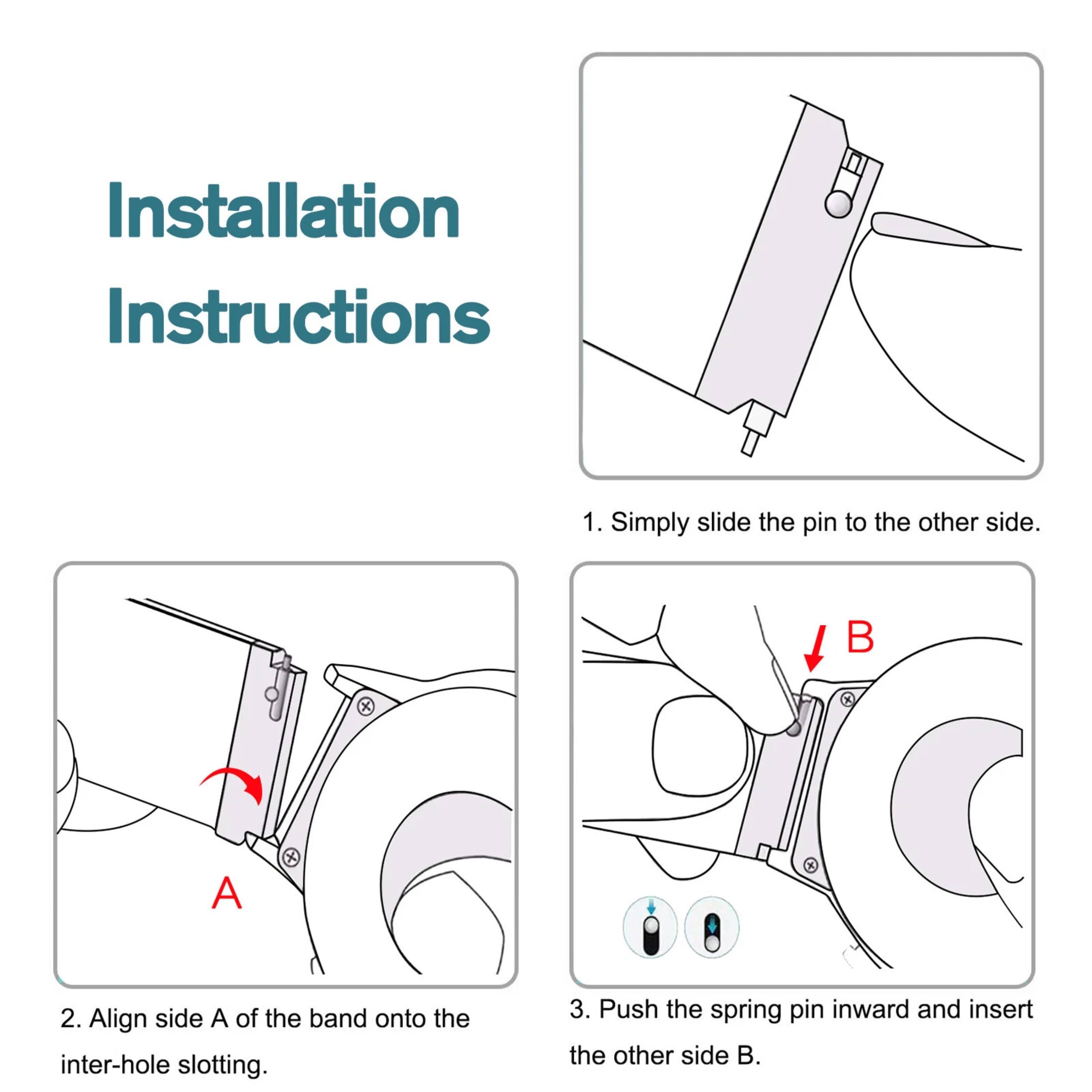 Installation Instructions

1. Simply slide the pin to the other side.

A

2. Align side A of the band onto the inter-hole slotting.

B

3. Push the spring pin inward and insert the other side B.