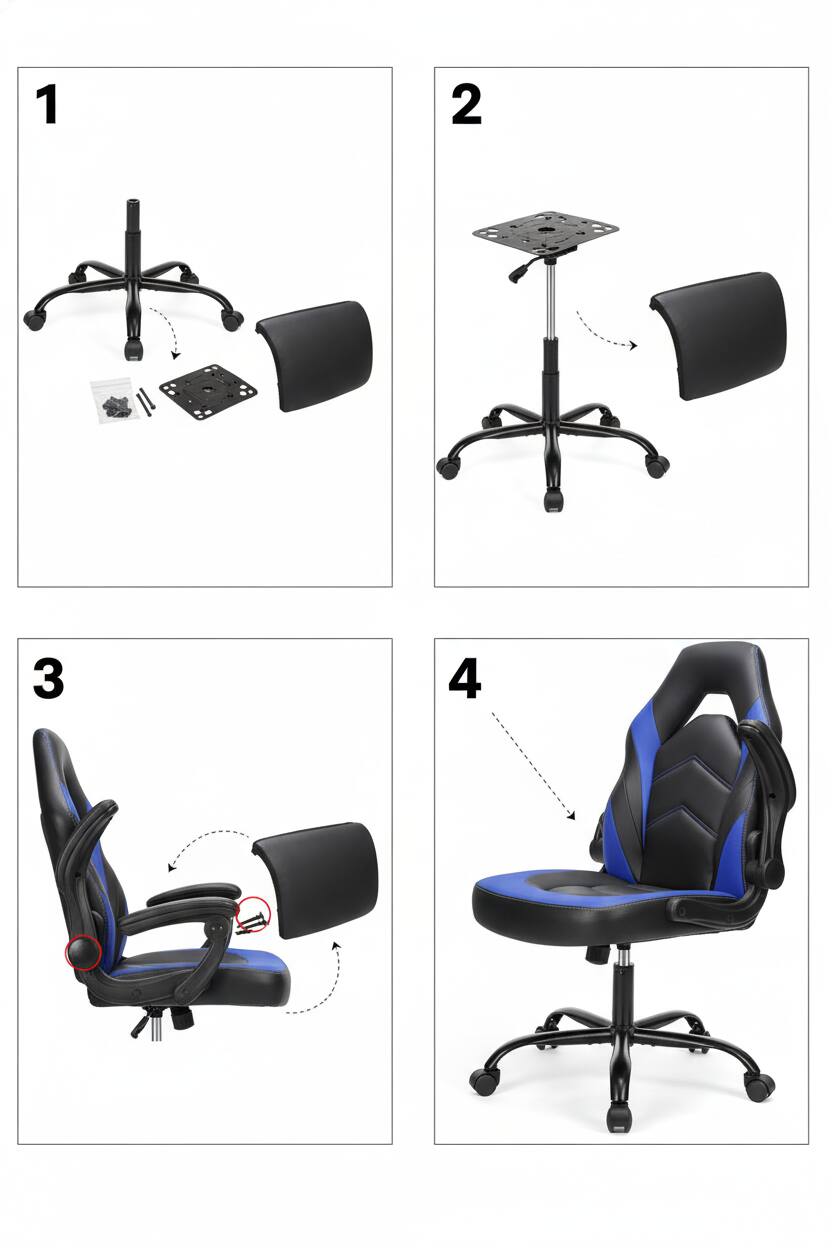 1

2

3

4