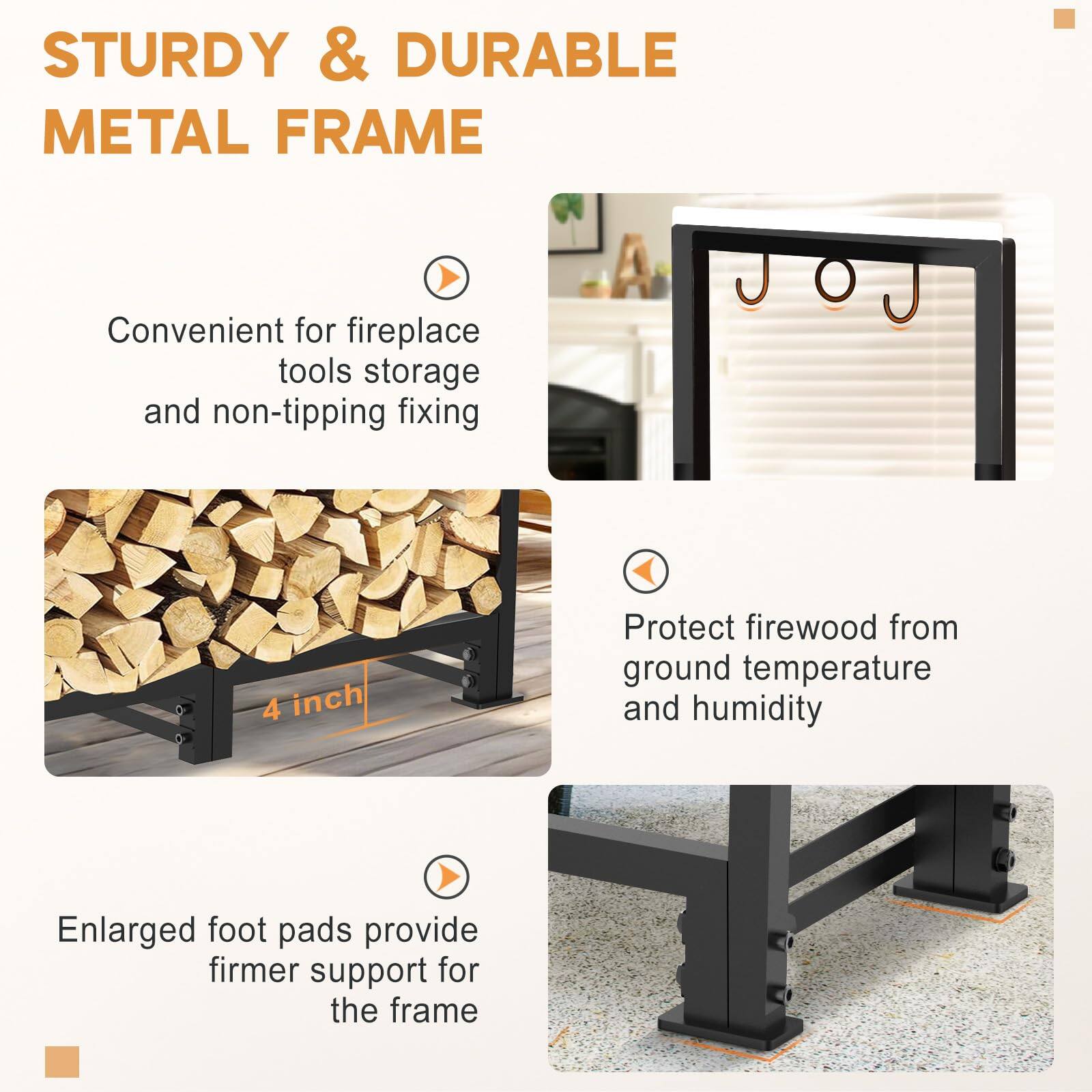 STURDY & DURABLE METAL FRAME

Convenient for fireplace tools storage and non-tipping fixing

4 inch

Protect firewood from ground temperature and humidity

Enlarged foot pads provide firmer support for the frame