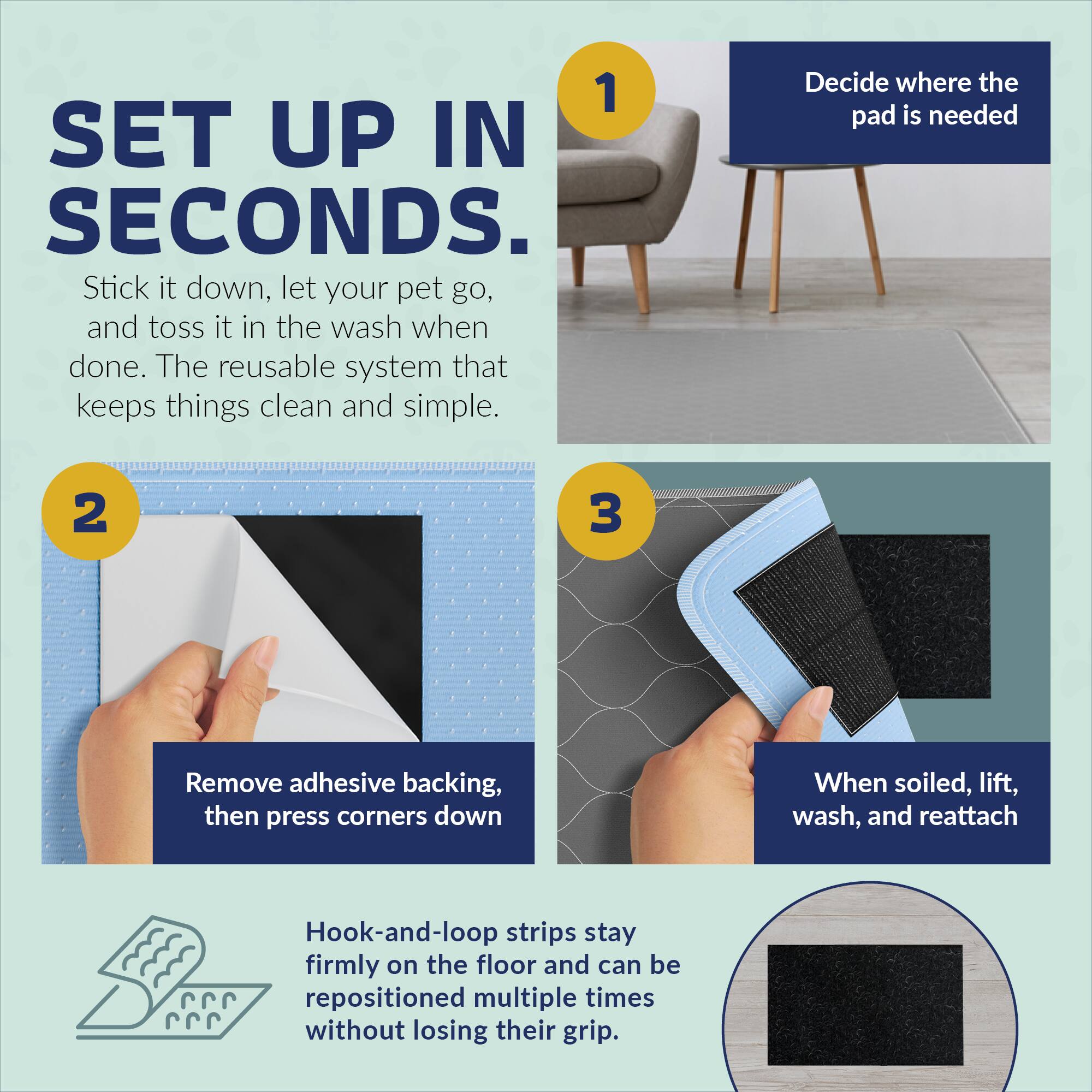 SET UP IN SECONDS.

Stick it down, let your pet go, and toss it in the wash when done. The reusable system that keeps things clean and simple.

1

Decide where the pad is needed

2

Remove adhesive backing, then press corners down

3

When soiled, lift, wash, and reattach

Hook-and-loop strips stay firmly on the floor and can be repositioned multiple times without losing their grip.