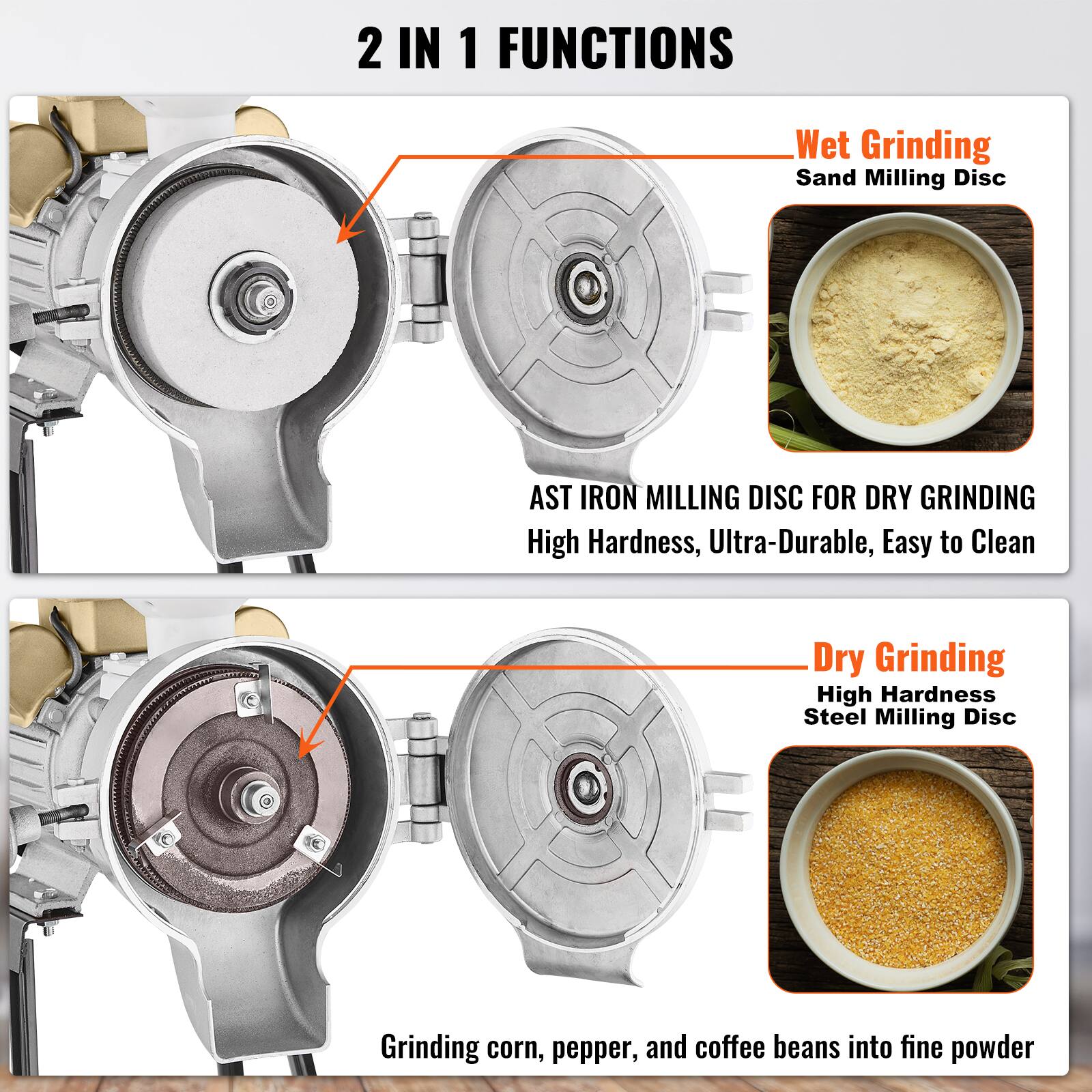 2 IN 1 FUNCTIONS

Wet Grinding
Sand Milling Disc

AST IRON MILLING DISC FOR DRY GRINDING
High Hardness, Ultra-Durable, Easy to Clean

Dry Grinding
High Hardness
Steel Milling Disc

Grinding corn, pepper, and coffee beans into fine powder