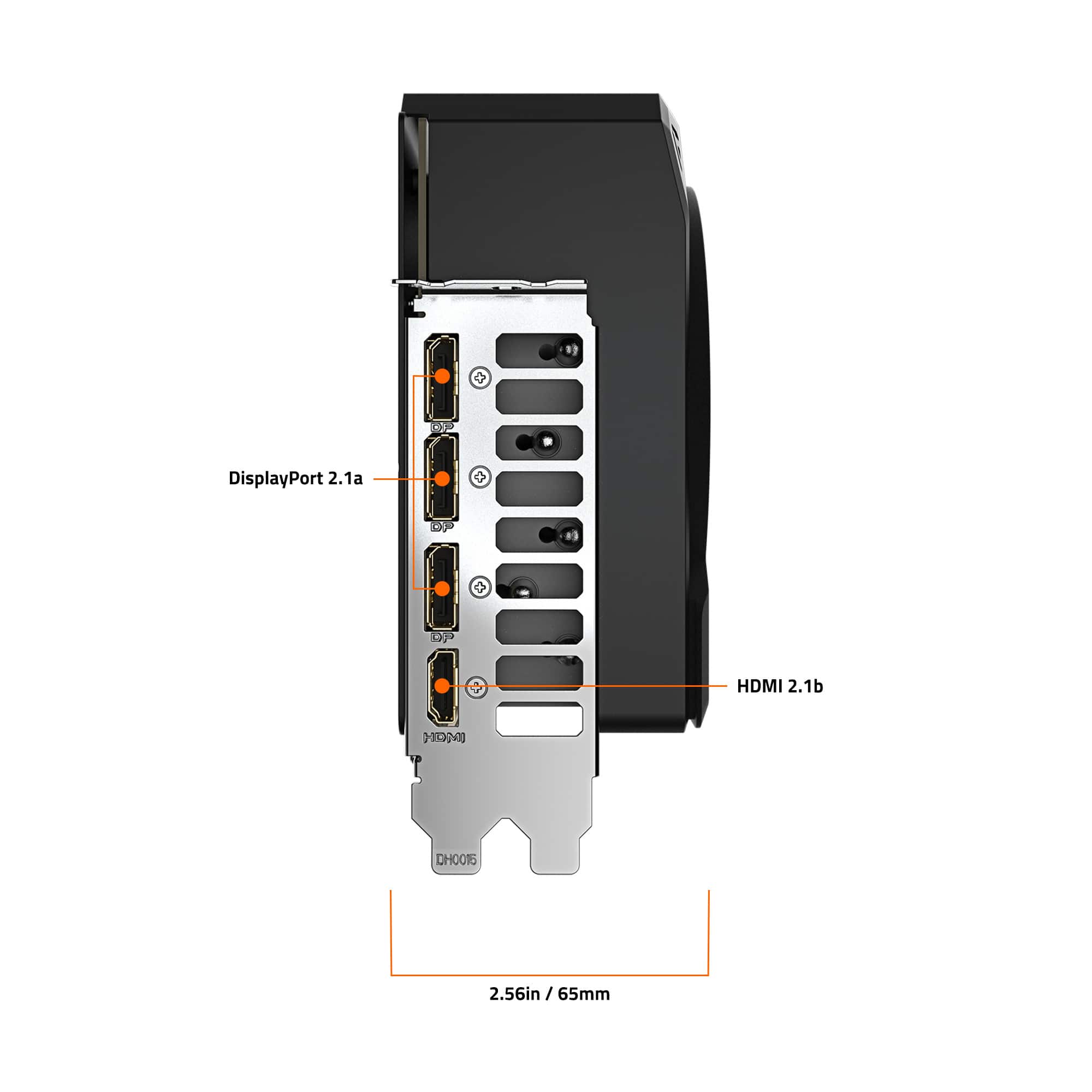 DP
DisplayPort 2.1a
DP
DP
HDMI 2.1b
HDMI
DH0015
2.56in / 65mm