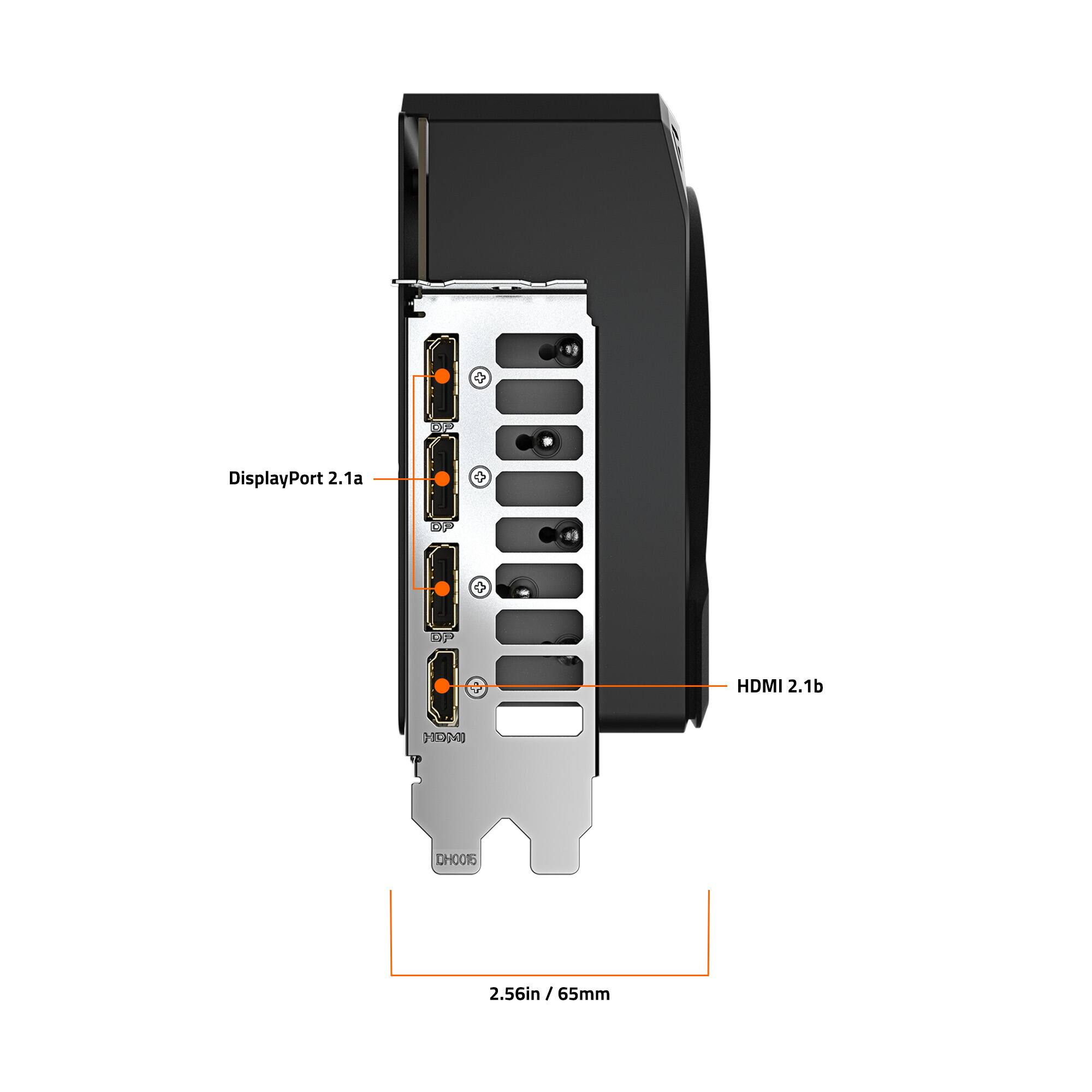 DP

DisplayPort 2.1a

DP

DP

HDMI 2.1b

HDMI

DH0015

2.56in / 65mm