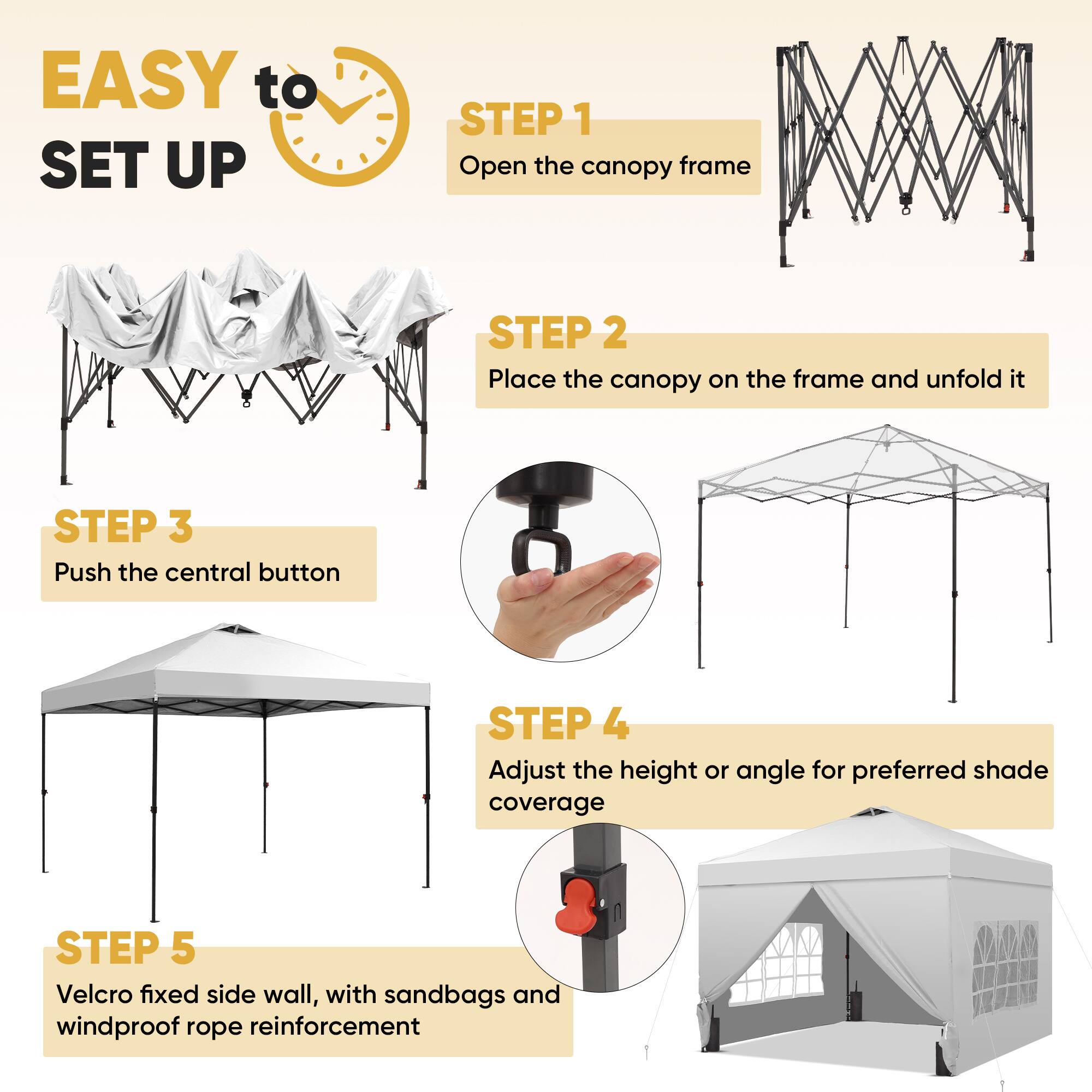 EASY to SET UP

STEP 1
Open the canopy frame

STEP 2
Place the canopy on the frame and unfold it

STEP 3
Push the central button

STEP 4
Adjust the height or angle for preferred shade coverage

STEP 5
Velcro fixed side wall, with sandbags and windproof rope reinforcement