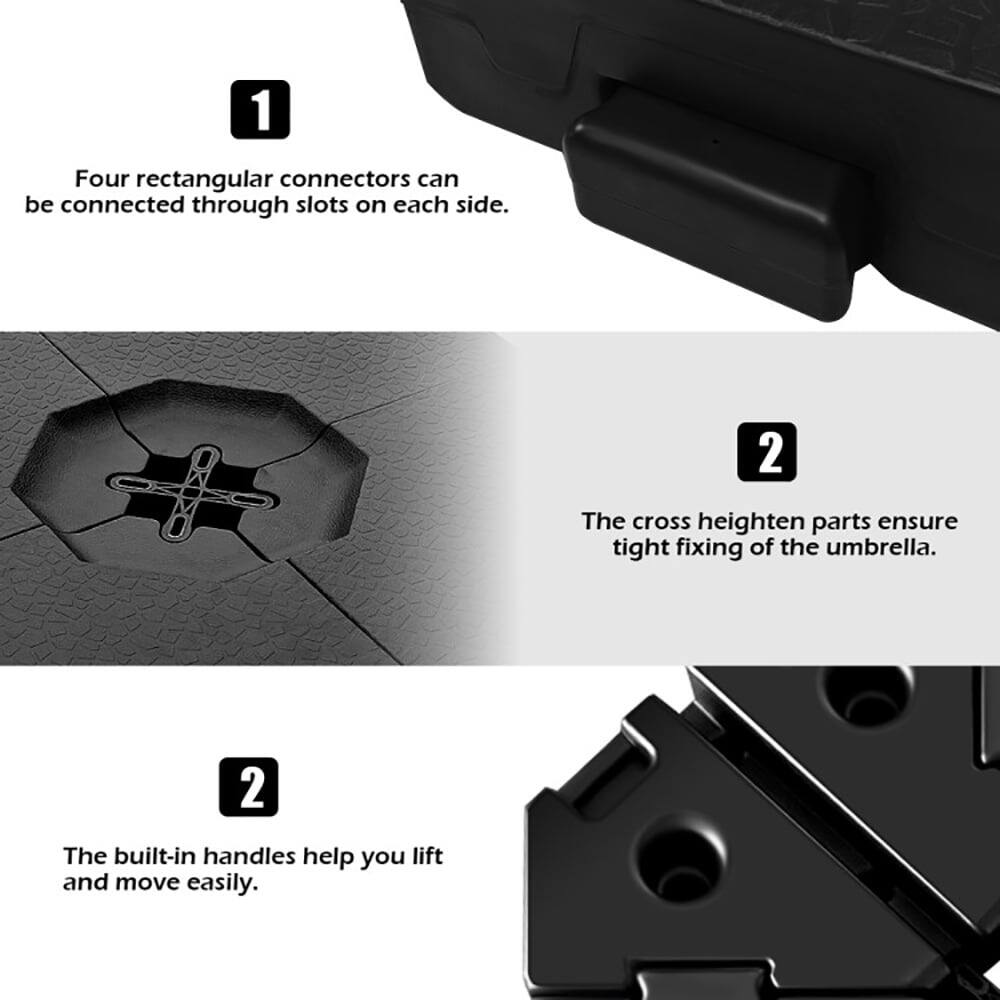 1

Four rectangular connectors can be connected through slots on each side.

2

The cross heighten parts ensure tight fixing of the umbrella.

2

The built-in handles help you lift and move easily.