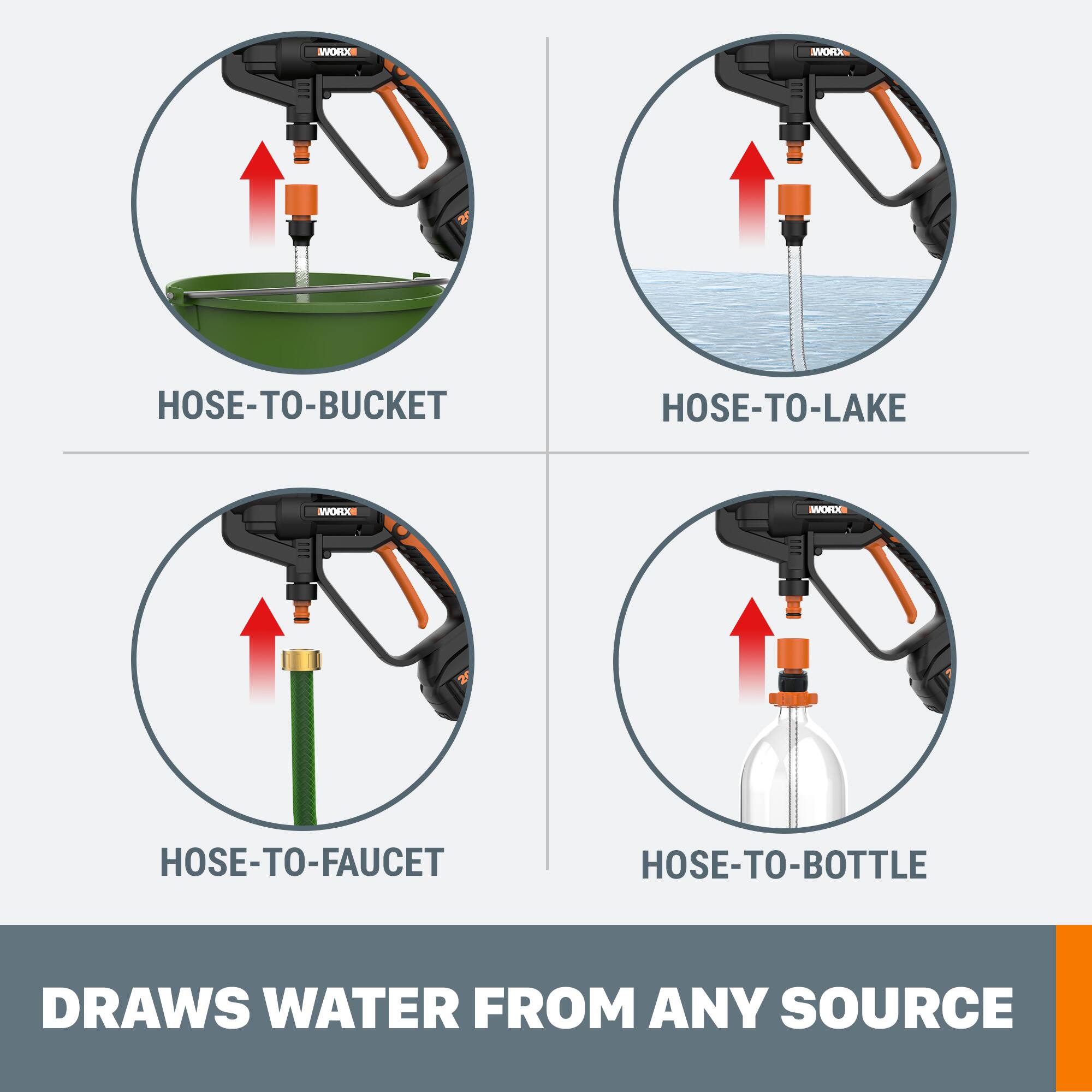 WORX

HOSE-TO-BUCKET

WORX

HOSE-TO-LAKE

WORX

HOSE-TO-FAUCET

WORX

HOSE-TO-BOTTLE

DRAWS WATER FROM ANY SOURCE