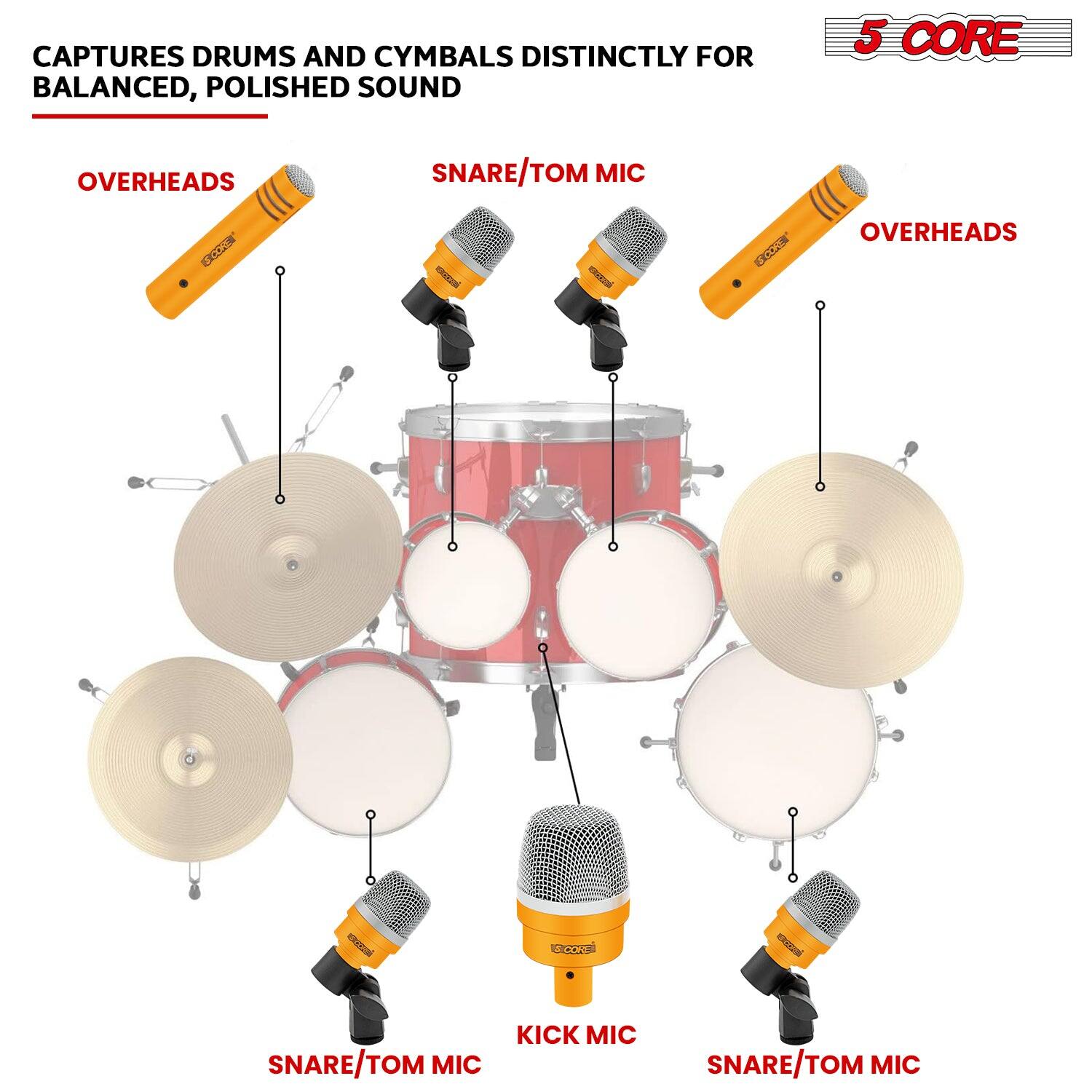 CAPTURES DRUMS AND CYMBALS DISTINCTLY FOR BALANCED, POLISHED SOUND

5 CORE

OVERHEADS

SNARE/TOM MIC

OVERHEADS

5 CORE

5 CORE

5 CORE

5 CORE

5 CORE

5 CORE

5 CORE

SNARE/TOM MIC

KICK MIC

SNARE/TOM MIC